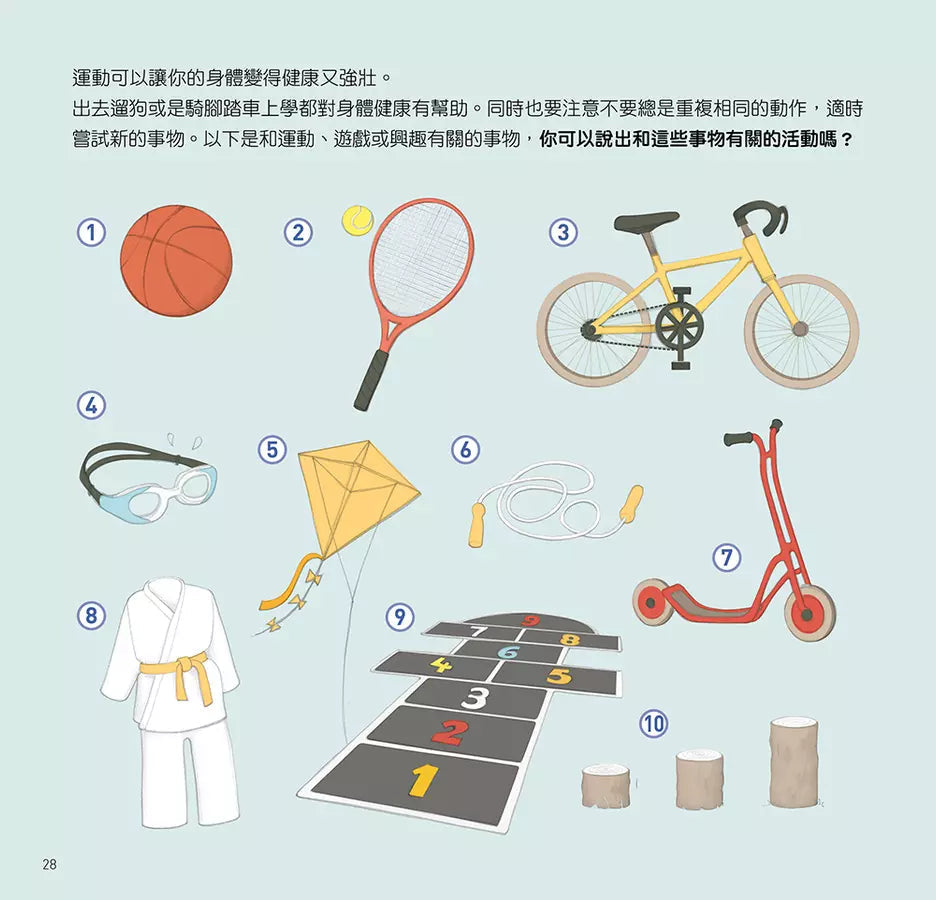 運動可以讓你的身體變得健康又強壯。
出去遛狗或是騎腳踏車上學都對身體健康有幫助。同時也要注意不要總是重複相同的動作，適時嘗試新的事物。以下是和運動、遊戲或興趣有關的事物，你可以說出和這些事物有關的活動嗎？

①
②
③
④
⑤
⑥
⑦
⑧
⑨
9
7
8
6
4
5
3
2
1
⑩

28