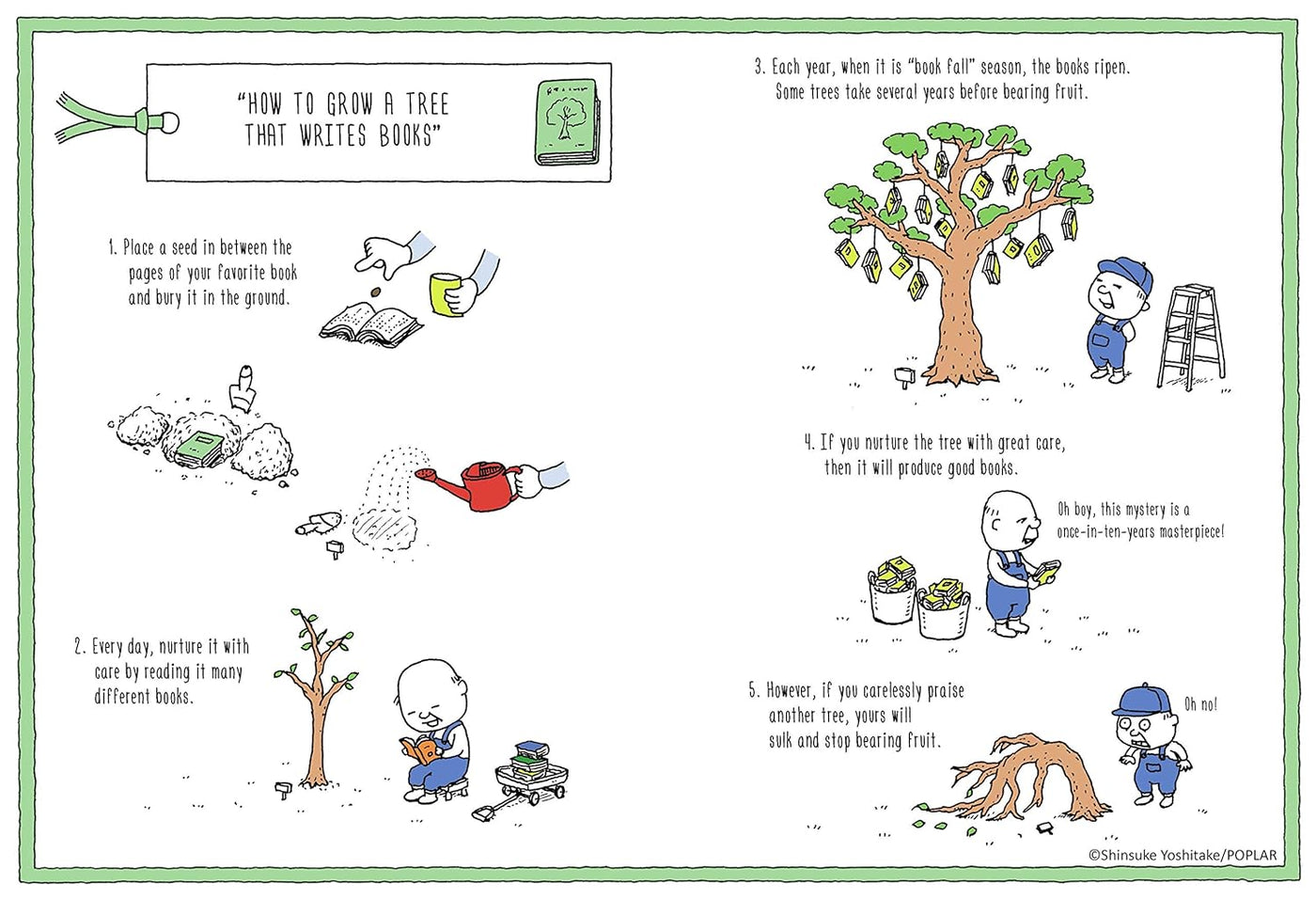 "HOW TO GROW A TREE THAT WRITES BOOKS"

1. Place a seed in between the pages of your favorite book and bury it in the ground.

2. Every day, nurture it with care by reading it many different books.

3. Each year, when it is "book fall" season, the books ripen. Some trees take several years before bearing fruit.

4. If you nurture the tree with great care, then it will produce good books.

Oh boy, this mystery is a once-in-ten-years masterpiece!

5. However, if you carelessly praise another tree, yours will sulk and stop bearing fruit.

Oh no!

©Shinsuke Yoshitake/POPLAR