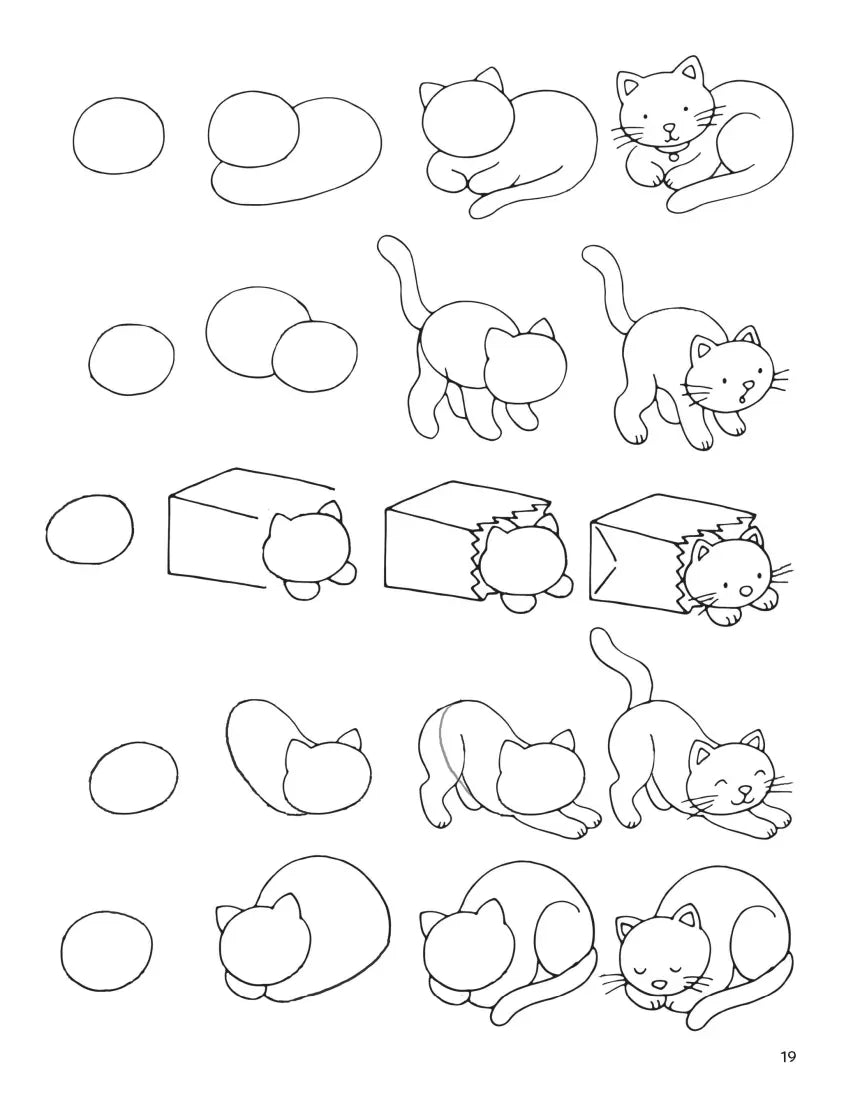 19