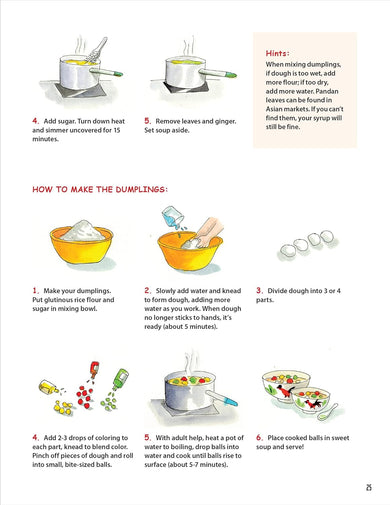 4. Add sugar. Turn down heat and simmer uncovered for 15 minutes.

5. Remove leaves and ginger. Set soup aside.

Hints:
When mixing dumplings, if dough is too wet, add more flour; if too dry, add more water. Pandan leaves can be found in Asian markets. If you can't find them, your syrup will still be fine.

HOW TO MAKE THE DUMPLINGS:

1. Make your dumplings. Put glutinous rice flour and sugar in mixing bowl.

2. Slowly add water and knead to form dough, adding more water as you work. When dough no longer sticks to hands, it's ready (about 5 minutes).

3. Divide dough into 3 or 4 parts.

4. Add 2-3 drops of coloring to each part, knead to blend color. Pinch off pieces of dough and roll into small, bite-sized balls.

5. With adult help, heat a pot of water to boiling, drop balls into water and cook until balls rise to surface (about 5-7 minutes).

6. Place cooked balls in sweet soup and serve!

25