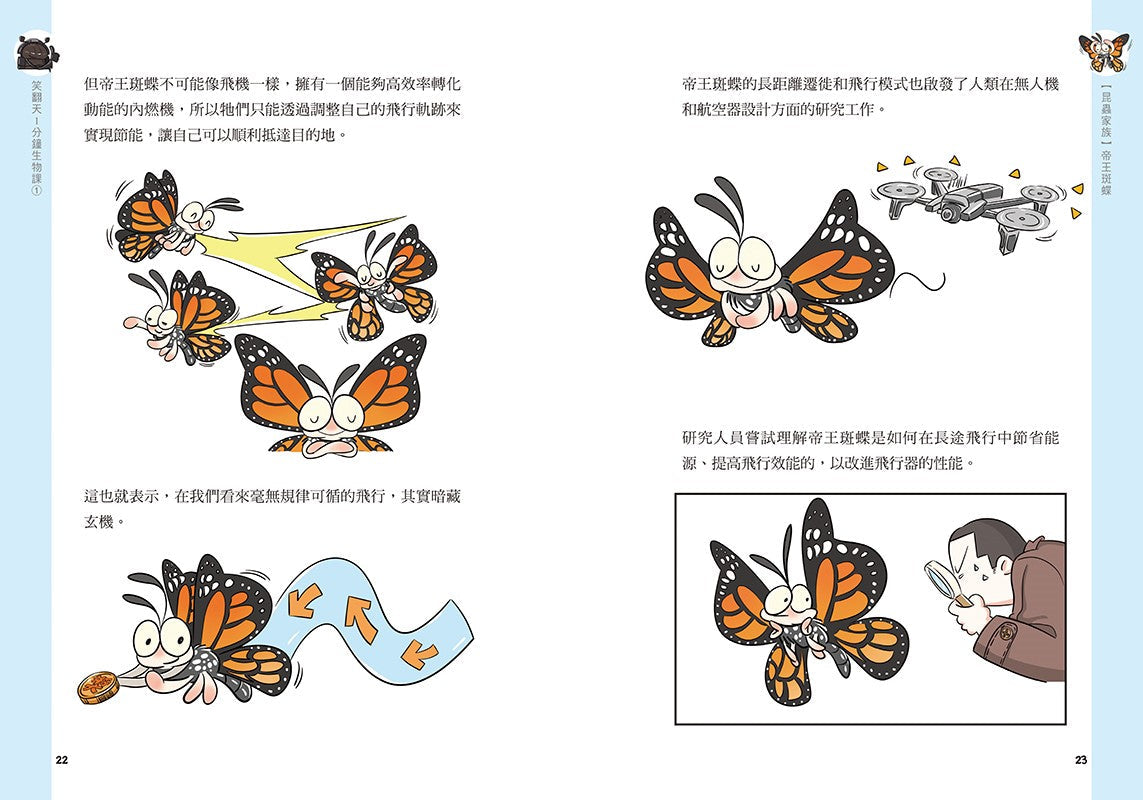 笑翻天1分鐘生物課①

但帝王斑蝶不可能像飛機一樣，擁有一個能夠高效率轉化動能的內燃機，所以牠們只能透過調整自己的飛行軌跡來實現節能，讓自己可以順利抵達目的地。

這也就表示，在我們看來毫無規律可循的飛行，其實暗藏玄機。

22

【昆蟲家族】帝王斑蝶

帝王斑蝶的長距離遷徙和飛行模式也啟發了人類在無人機和航空器設計方面的研究工作。

研究人員嘗試理解帝王斑蝶是如何在長途飛行中節省能源、提高飛行效能的，以改進飛行器的性能。

23