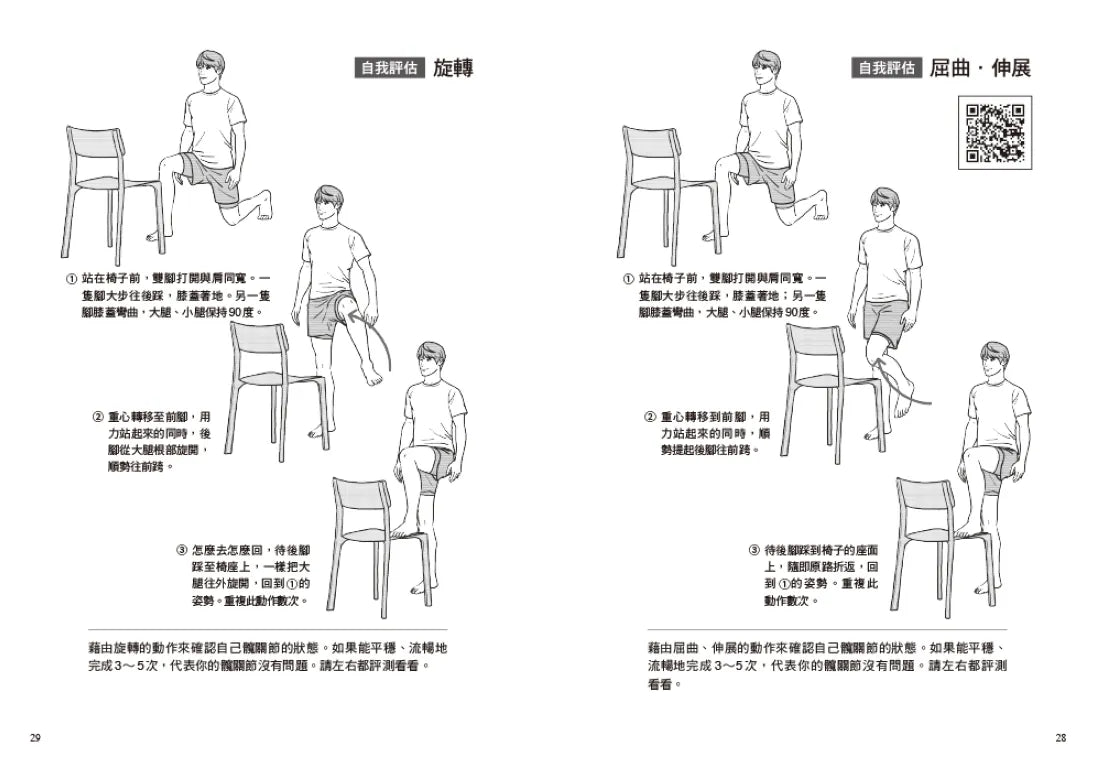 自我評估 旋轉

① 站在椅子前，雙腳打開與肩同寬。一隻腳大步往後踩，膝蓋著地。另一隻腳膝蓋彎曲，大腿、小腿保持90度。

② 重心轉移至前腳，用力站起來的同時，後腳從大腿根部旋開，順勢往前跨。

③ 怎麼去怎麼回，待後腳踩至椅座上，一樣把大腿往外旋開，回到①的姿勢。重複此動作數次。

藉由旋轉的動作來確認自己髖關節的狀態。如果能平穩、流暢地完成3～5次，代表你的髖關節沒有問題。請左右都評測看看。

29

自我評估 屈曲・伸展

① 站在椅子前，雙腳打開與肩同寬。一隻腳大步往後踩，膝蓋著地；另一隻腳膝蓋彎曲，大腿、小腿保持90度。

② 重心轉移到前腳，用力站起來的同時，順勢提起後腳往前跨。

③ 待後腳踩到椅子的座面上，隨即原路折返，回到①的姿勢。重複此動作數次。

藉由屈曲、伸展的動作來確認自己髖關節的狀態。如果能平穩、流暢地完成3～5次，代表你的髖關節沒有問題。請左右都評測看看。

28