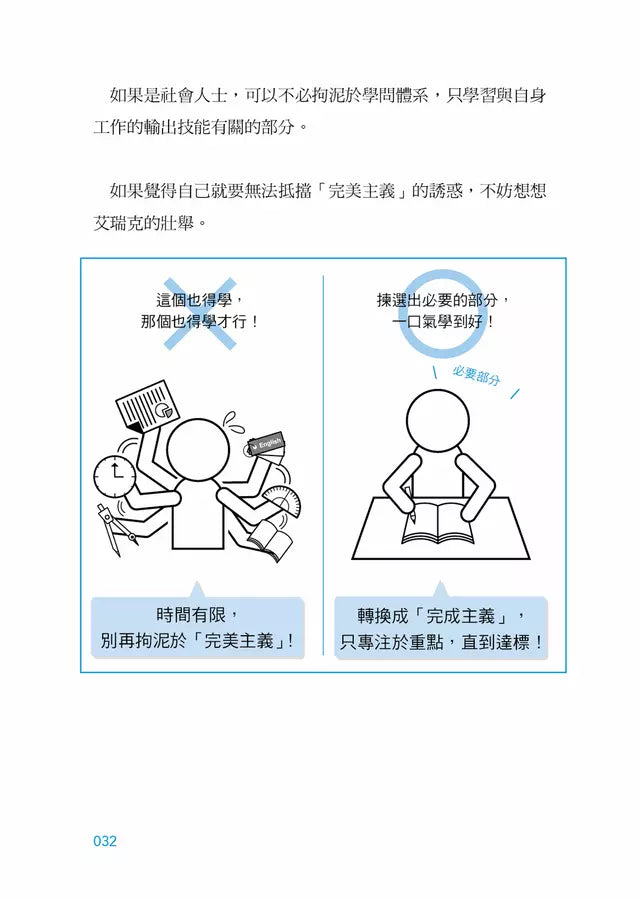 如果是社會人士，可以不必拘泥於學問體系，只學習與自身工作的輸出技能有關的部分。

如果覺得自己就要無法抵擋「完美主義」的誘惑，不妨想想艾瑞克的壯舉。

這個也得學，
那個也得學才行！

English

時間有限，
別再拘泥於「完美主義」！

揀選出必要的部分，
一口氣學到好！

必要部分

轉換成「完成主義」，
只專注於重點，直到達標！

032