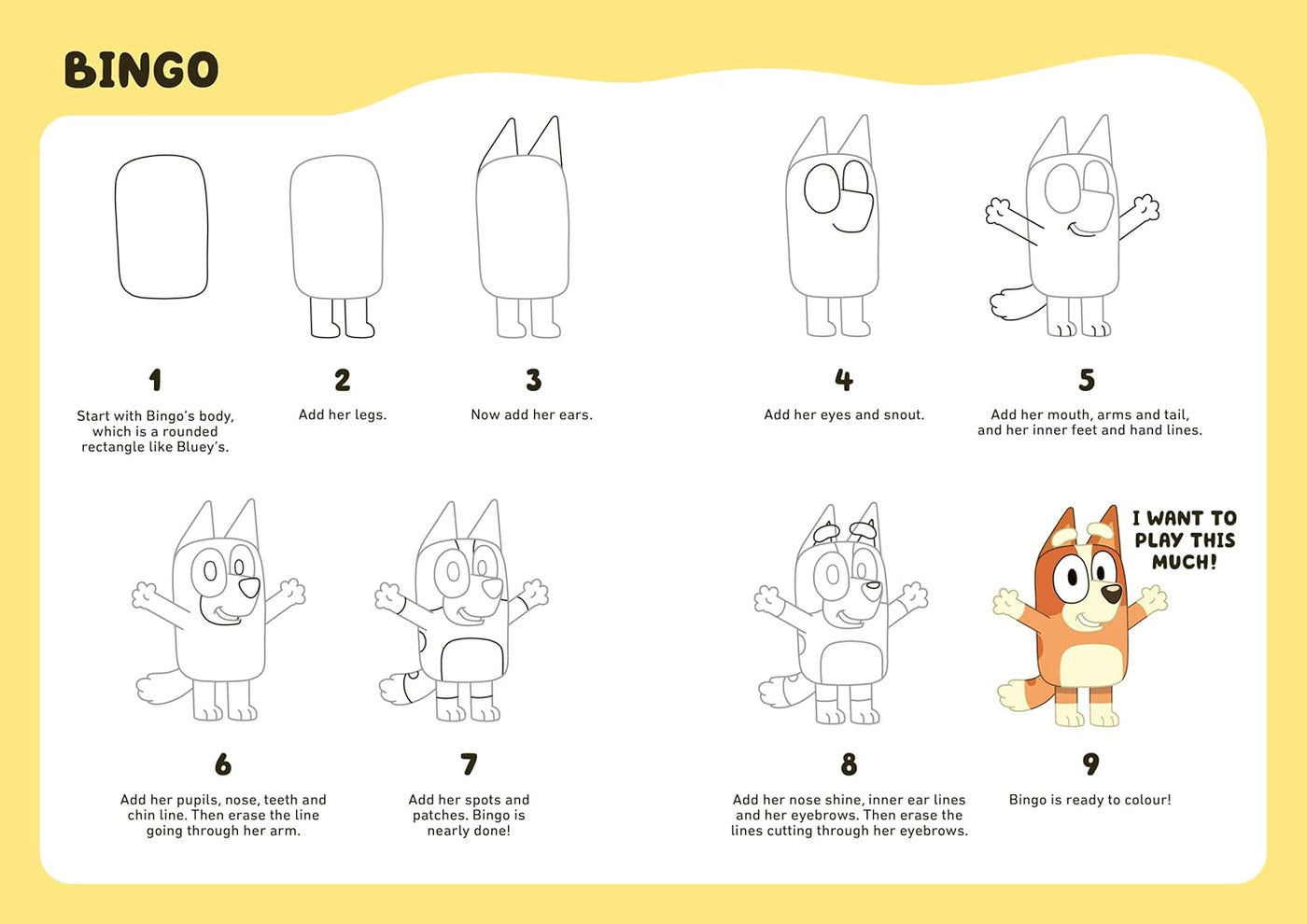 BINGO

1
Start with Bingo's body, which is a rounded rectangle like Bluey's.

2
Add her legs.

3
Now add her ears.

4
Add her eyes and snout.

5
Add her mouth, arms and tail, and her inner feet and hand lines.

6
Add her pupils, nose, teeth and chin line. Then erase the line going through her arm.

7
Add her spots and patches. Bingo is nearly done!

8
Add her nose shine, inner ear lines and her eyebrows. Then erase the lines cutting through her eyebrows.

I WANT TO PLAY THIS MUCH!

9
Bingo is ready to colour!