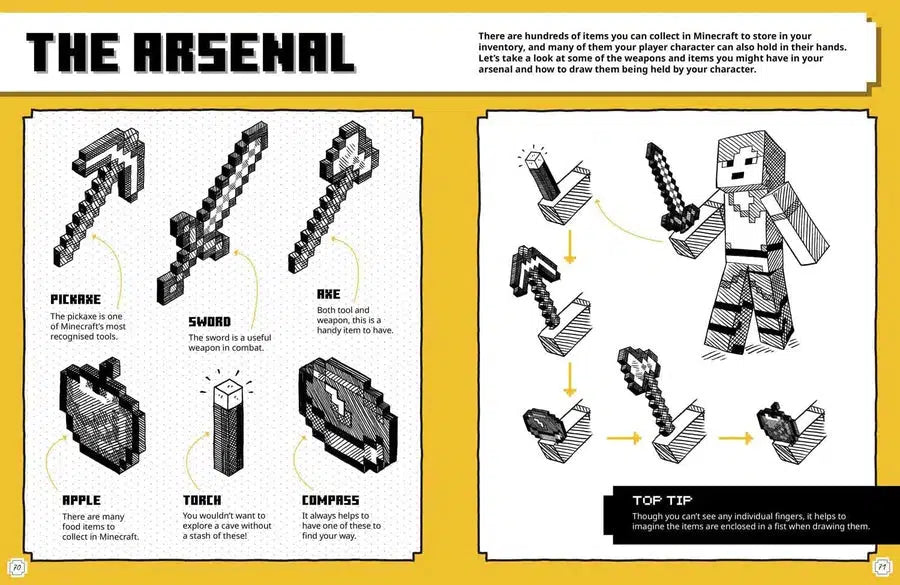 THE ARSENAL

There are hundreds of items you can collect in Minecraft to store in your inventory, and many of them your player character can also hold in their hands. Let's take a look at some of the weapons and items you might have in your arsenal and how to draw them being held by your character.

PICKAXE
The pickaxe is one of Minecraft's most recognised tools.

SWORD
The sword is a useful weapon in combat.

AXE
Both tool and weapon, this is a handy item to have.

APPLE
There are many food items to collect in Minecraft.

TORCH
You wouldn't want to explore a cave without a stash of these!

COMPASS
It always helps to have one of these to find your way.

TOP TIP
Though you can't see any individual fingers, it helps to imagine the items are enclosed in a fist when drawing them.

70

71