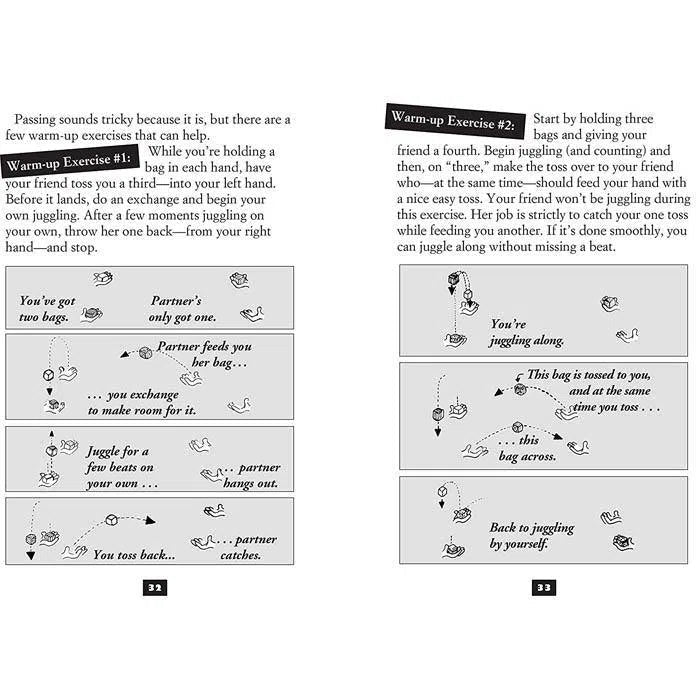 Passing sounds tricky because it is, but there are a few warm-up exercises that can help.

Warm-up Exercise #1: While you're holding a bag in each hand, have your friend toss you a third—into your left hand. Before it lands, do an exchange and begin your own juggling. After a few moments juggling on your own, throw her one back—from your right hand—and stop.

You've got two bags.

Partner's only got one.

Partner feeds you her bag...

... you exchange to make room for it.

Juggle for a few beats on your own ...

... partner hangs out.

You toss back...

... partner catches.

32

Warm-up Exercise #2: Start by holding three bags and giving your friend a fourth. Begin juggling (and counting) and then, on "three," make the toss over to your friend who—at the same time—should feed your hand with a nice easy toss. Your friend won't be juggling during this exercise. Her job is strictly to catch your one toss while feeding you another. If it's done smoothly, you can juggle along without missing a beat.

You're juggling along.

This bag is tossed to you, and at the same time you toss . . .

. . . this bag across.

Back to juggling by yourself.

33