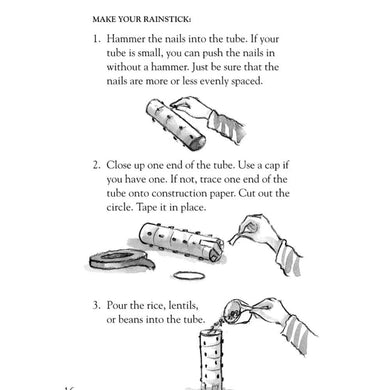 MAKE YOUR RAINSTICK:

1. Hammer the nails into the tube. If your tube is small, you can push the nails in without a hammer. Just be sure that the nails are more or less evenly spaced.

2. Close up one end of the tube. Use a cap if you have one. If not, trace one end of the tube onto construction paper. Cut out the circle. Tape it in place.

3. Pour the rice, lentils, or beans into the tube.

16