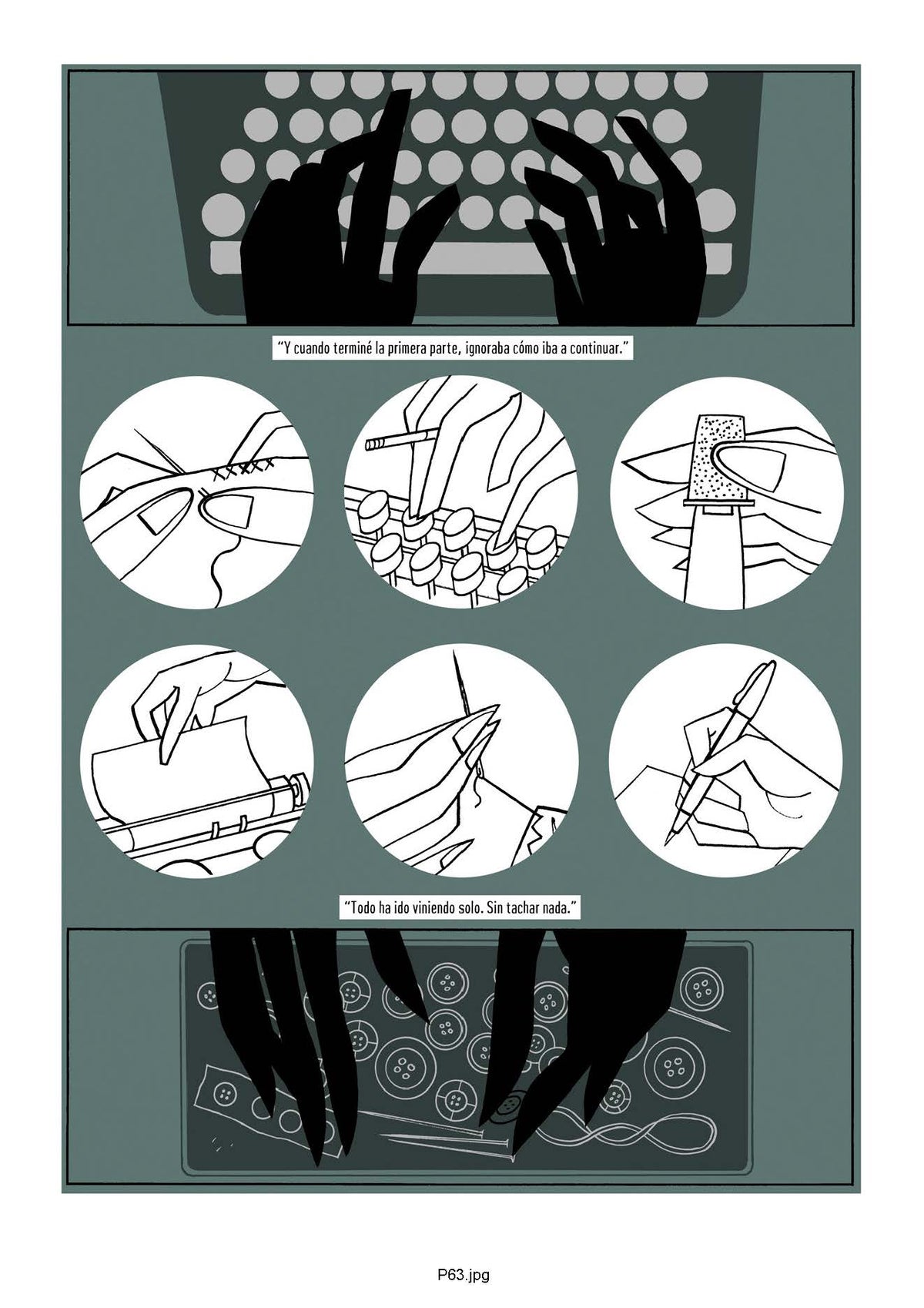 "Y cuando terminé la primera parte, ignoraba cómo iba a continuar."

"Todo ha ido viniendo solo. Sin tachar nada."

P63.jpg