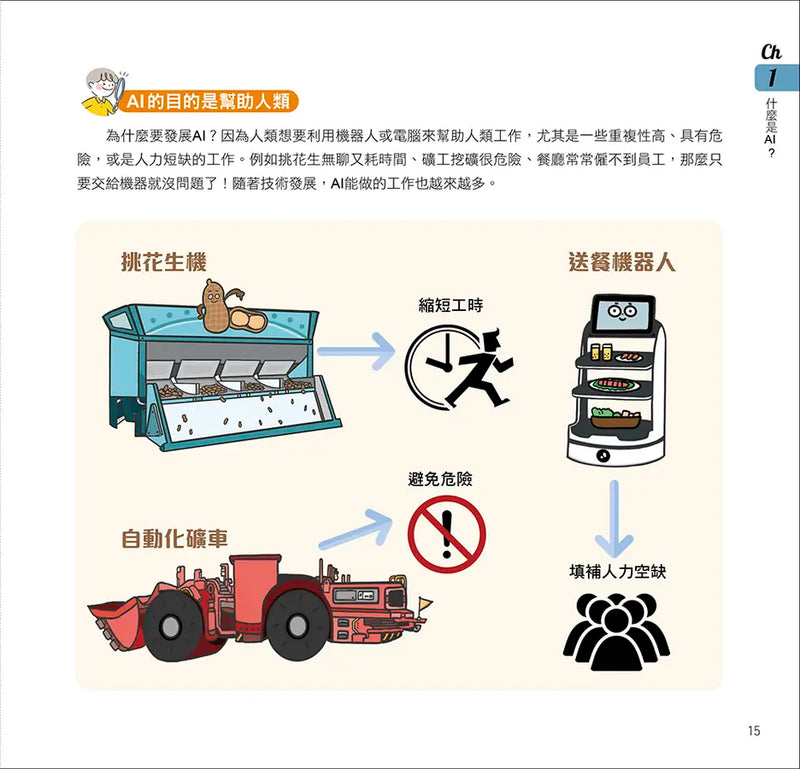 Ch
1
什麼是AI？

AI的目的是幫助人類

為什麼要發展AI？因為人類想要利用機器人或電腦來幫助人類工作，尤其是一些重複性高、具有危險，或是人力短缺的工作。例如挑花生無聊又耗時間、礦工挖礦很危險、餐廳常常僱不到員工，那麼只要交給機器就沒問題了！隨著技術發展，AI能做的工作也越來越多。

挑花生機

縮短工時

送餐機器人

避免危險

自動化礦車

填補人力空缺

15