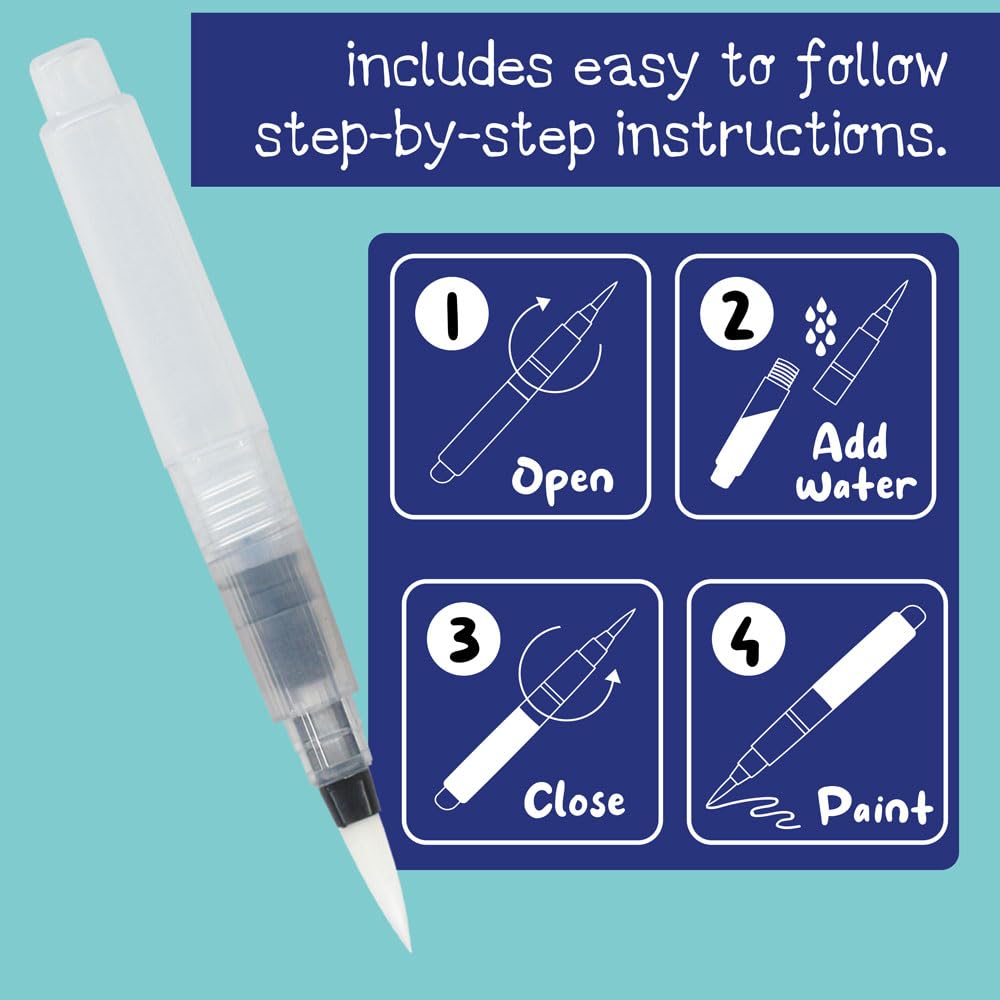 includes easy to follow step-by-step instructions.

1 Open

2 Add water

3 Close

4 Paint