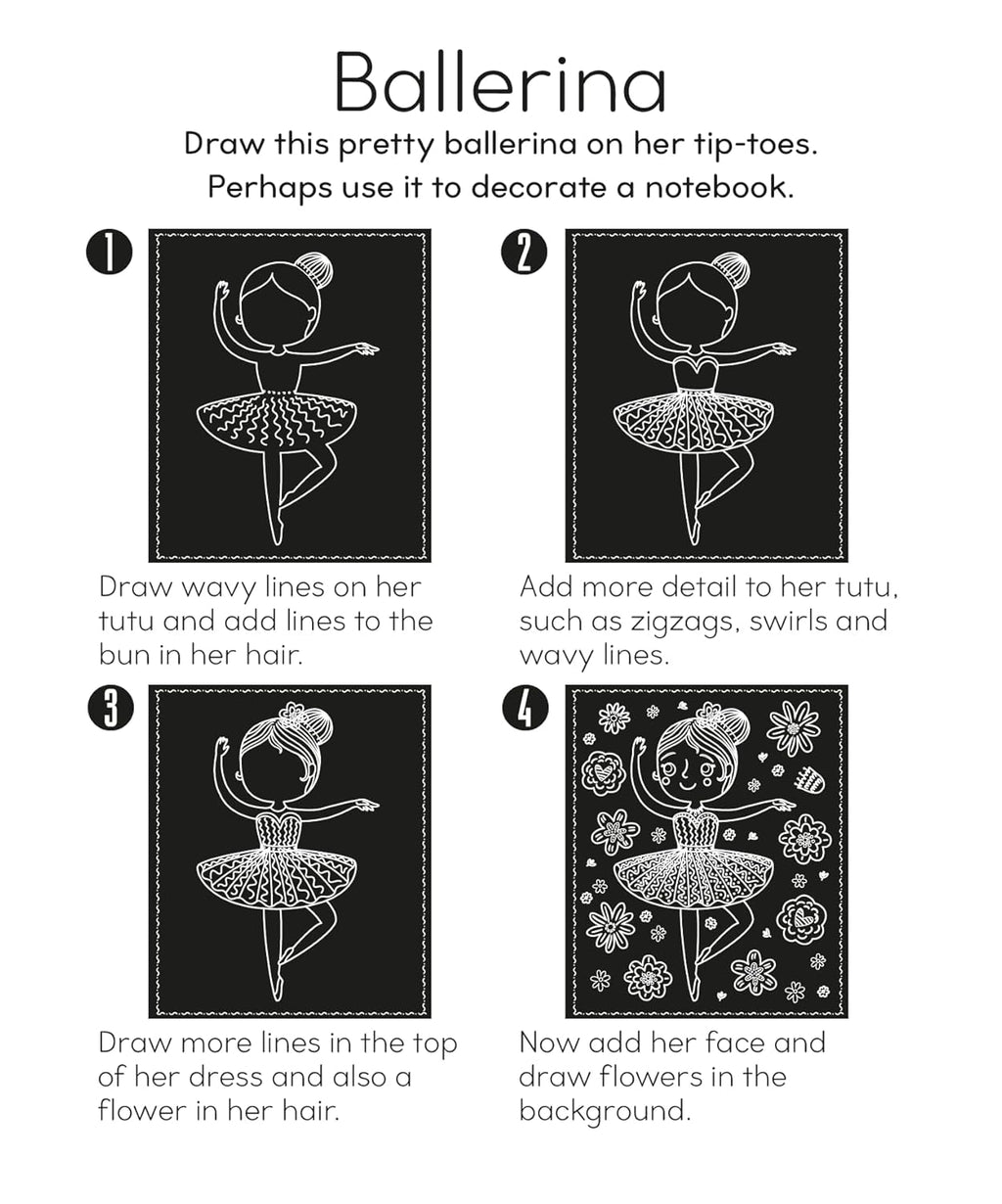 Ballerina

Draw this pretty ballerina on her tip-toes. Perhaps use it to decorate a notebook.

1

Draw wavy lines on her tutu and add lines to the bun in her hair.

2

Add more detail to her tutu, such as zigzags, swirls and wavy lines.

3

Draw more lines in the top of her dress and also a flower in her hair.

4

Now add her face and draw flowers in the background.