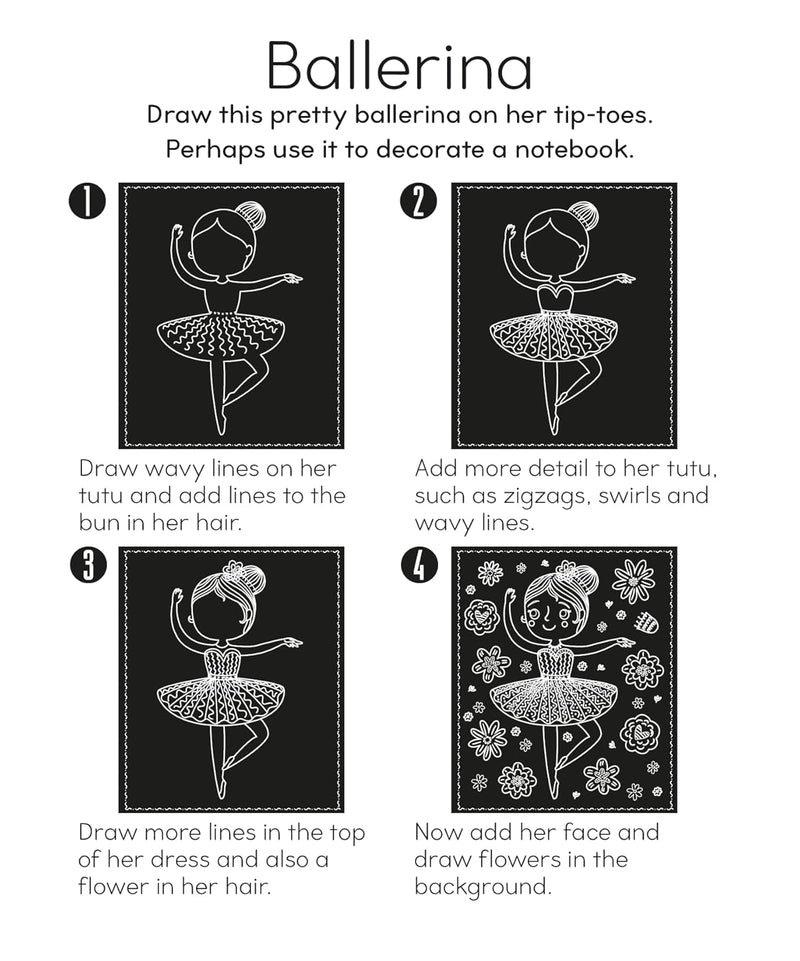 Ballerina

Draw this pretty ballerina on her tip-toes. Perhaps use it to decorate a notebook.

1

Draw wavy lines on her tutu and add lines to the bun in her hair.

2

Add more detail to her tutu, such as zigzags, swirls and wavy lines.

3

Draw more lines in the top of her dress and also a flower in her hair.

4

Now add her face and draw flowers in the background.