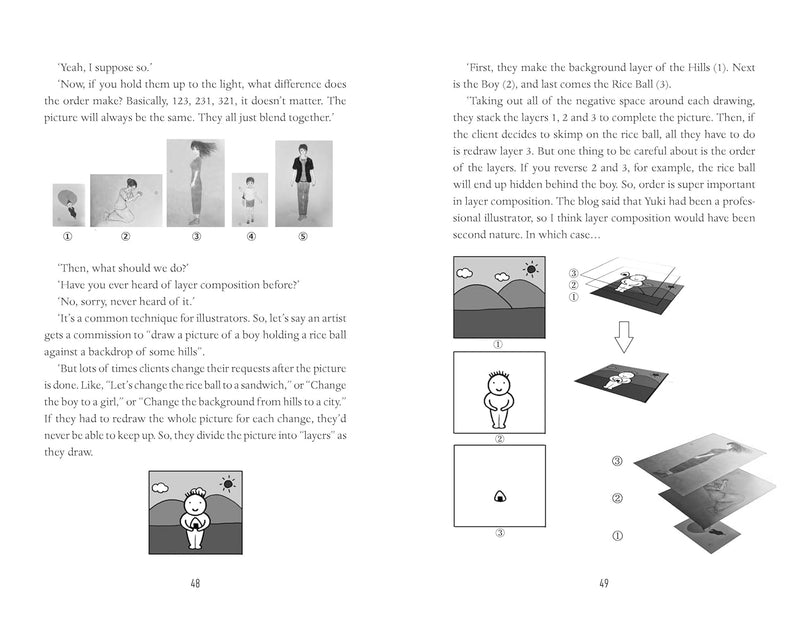 'Yeah, I suppose so.'

'Now, if you hold them up to the light, what difference does the order make? Basically, 123, 231, 321, it doesn't matter. The picture will always be the same. They all just blend together.'

①　②　③　④　⑤

'Then, what should we do?'

'Have you ever heard of layer composition before?'

'No, sorry, never heard of it.'

'It's a common technique for illustrators. So, let's say an artist gets a commission to "draw a picture of a boy holding a rice ball against a backdrop of some hills".

'But lots of times clients change their requests after the picture is done. Like, "Let's change the rice ball to a sandwich," or "Change the boy to a girl," or "Change the background from hills to a city." If they had to redraw the whole picture for each change, they'd never be able to keep up. So, they divide the picture into "layers" as they draw.

48

'First, they make the background layer of the Hills (1). Next is the Boy (2), and last comes the Rice Ball (3).

'Taking out all of the negative space around each drawing, they stack the layers 1, 2 and 3 to complete the picture. Then, if the client decides to skimp on the rice ball, all they have to do is redraw layer 3. But one thing to be careful about is the order of the layers. If you reverse 2 and 3, for example, the rice ball will end up hidden behind the boy. So, order is super important in layer composition. The blog said that Yuki had been a professional illustrator, so I think layer composition would have been second nature. In which case...

①
②
③

③
②
①

③
②
①

49