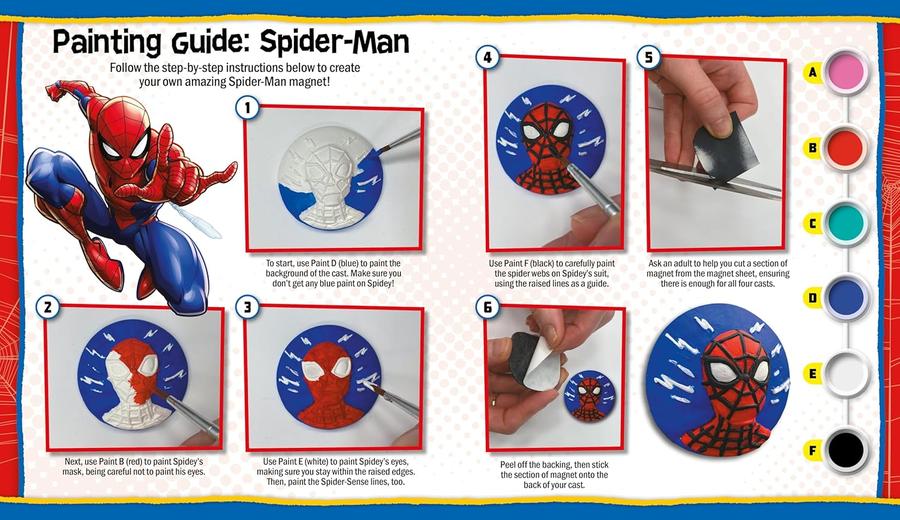 Painting Guide: Spider-Man

Follow the step-by-step instructions below to create your own amazing Spider-Man magnet!

1

To start, use Paint D (blue) to paint the background of the cast. Make sure you don't get any blue paint on Spidey!

2

Next, use Paint B (red) to paint Spidey's mask, being careful not to paint his eyes.

3

Use Paint E (white) to paint Spidey's eyes, making sure you stay within the raised edges. Then, paint the Spider-Sense lines, too.

4

Use Paint F (black) to carefully paint the spider webs on Spidey's suit, using the raised lines as a guide.

5

Ask an adult to help you cut a section of magnet from the magnet sheet, ensuring there is enough for all four casts.

6

Peel off the backing, then stick the section of magnet onto the back of your cast.

A

B

C

D

E

F