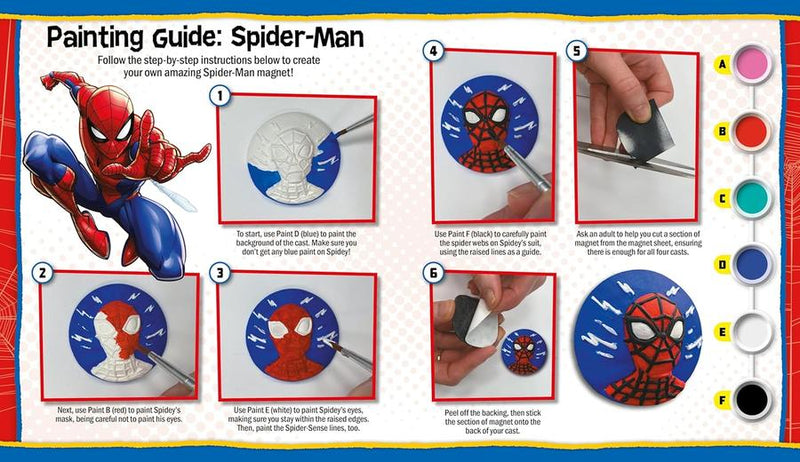 Painting Guide: Spider-Man

Follow the step-by-step instructions below to create your own amazing Spider-Man magnet!

1

To start, use Paint D (blue) to paint the background of the cast. Make sure you don't get any blue paint on Spidey!

2

Next, use Paint B (red) to paint Spidey's mask, being careful not to paint his eyes.

3

Use Paint E (white) to paint Spidey's eyes, making sure you stay within the raised edges. Then, paint the Spider-Sense lines, too.

4

Use Paint F (black) to carefully paint the spider webs on Spidey's suit, using the raised lines as a guide.

5

Ask an adult to help you cut a section of magnet from the magnet sheet, ensuring there is enough for all four casts.

6

Peel off the backing, then stick the section of magnet onto the back of your cast.

A

B

C

D

E

F