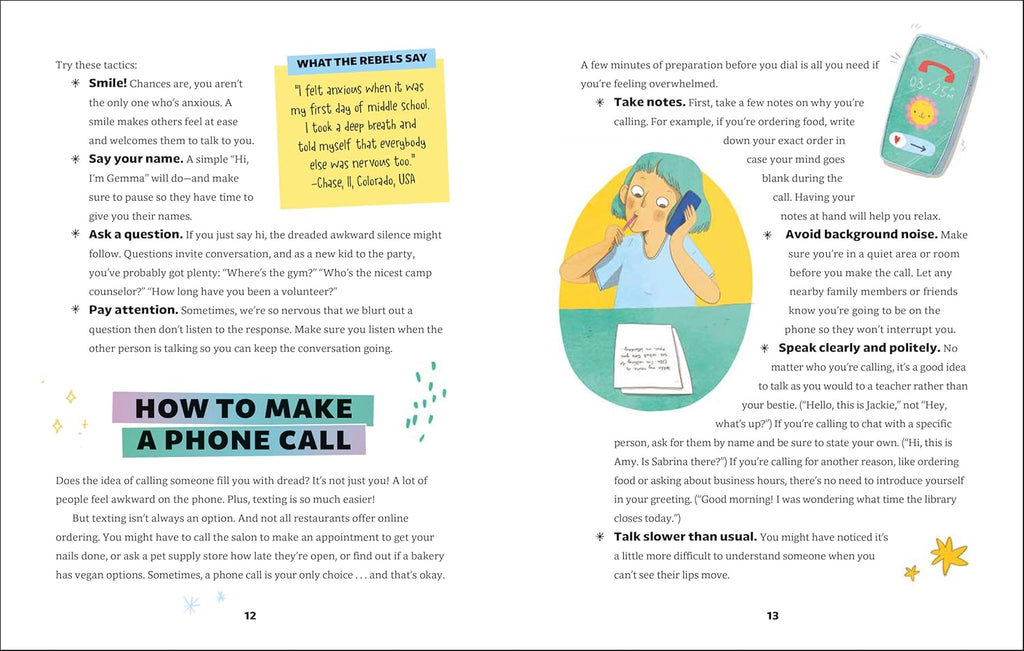 Try these tactics:

✳ **Smile!** Chances are, you aren't the only one who's anxious. A smile makes others feel at ease and welcomes them to talk to you.

✳ **Say your name.** A simple "Hi, I'm Gemma" will do—and make sure to pause so they have time to give you their names.

✳ **Ask a question.** If you just say hi, the dreaded awkward silence might follow. Questions invite conversation, and as a new kid to the party, you've probably got plenty: "Where's the gym?" "Who's the nicest camp counselor?" "How long have you been a volunteer?"

✳ **Pay attention.** Sometimes, we're so nervous that we blurt out a question then don't listen to the response. Make sure you listen when the other person is talking so you can keep the conversation going.

WHAT THE REBELS SAY

"I felt anxious when it was my first day of middle school. I took a deep breath and told myself that everybody else was nervous too." —Chase, 11, Colorado, USA

HOW TO MAKE A PHONE CALL

Does the idea of calling someone fill you with dread? It's not just you! A lot of people feel awkward on the phone. Plus, texting is so much easier!

But texting isn't always an option. And not all restaurants offer online ordering. You might have to call the salon to make an appointment to get your nails done, or ask a pet supply store how late they're open, or find out if a bakery has vegan options. Sometimes, a phone call is your only choice . . . and that's okay.

12

A few minutes of preparation before you dial is all you need if you're feeling overwhelmed.

✳ **Take notes.** First, take a few notes on why you're calling. For example, if you're ordering food, write down your exact order in case your mind goes blank during the call. Having your notes at hand will help you relax.

✳ **Avoid background noise.** Make sure you're in a quiet area or room before you make the call. Let any nearby family members or friends know you're going to be on the phone so they won't interrupt you.

✳ **Speak clearly and politely.** No matter who you're calling, it's a good idea to talk as you would to a teacher rather than your bestie. ("Hello, this is Jackie," not "Hey, what's up?") If you're calling to chat with a specific person, ask for them by name and be sure to state your own. ("Hi, this is Amy. Is Sabrina there?") If you're calling for another reason, like ordering food or asking about business hours, there's no need to introduce yourself in your greeting. ("Good morning! I was wondering what time the library closes today.")

✳ **Talk slower than usual.** You might have noticed it's a little more difficult to understand someone when you can't see their lips move.

03:25

13