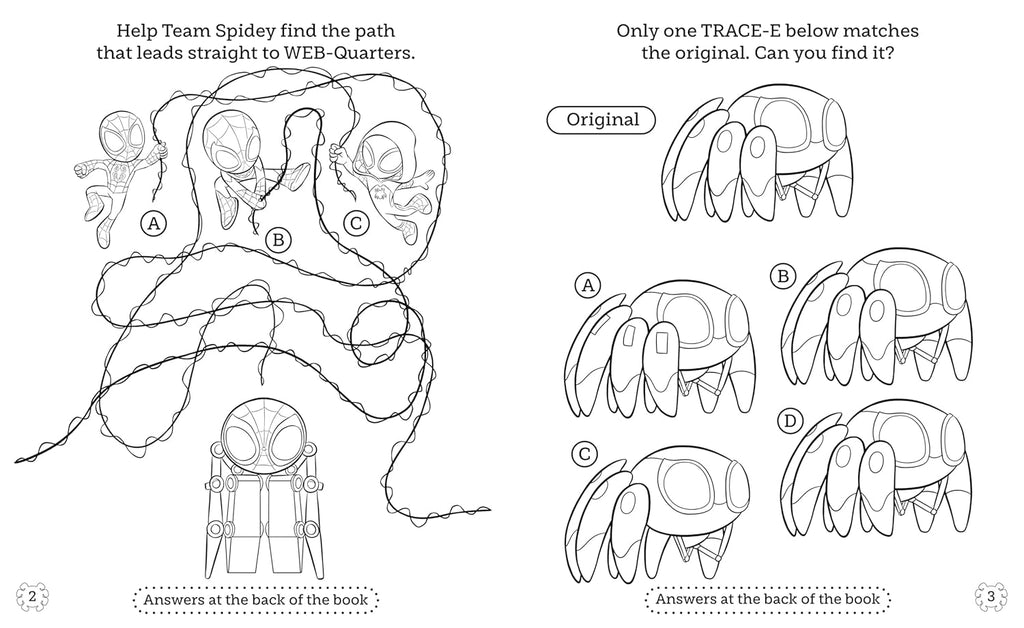 Help Team Spidey find the path that leads straight to WEB-Quarters.

A

B

C

2

Answers at the back of the book

Only one TRACE-E below matches the original. Can you find it?

Original

A

B

C

D

Answers at the back of the book

3