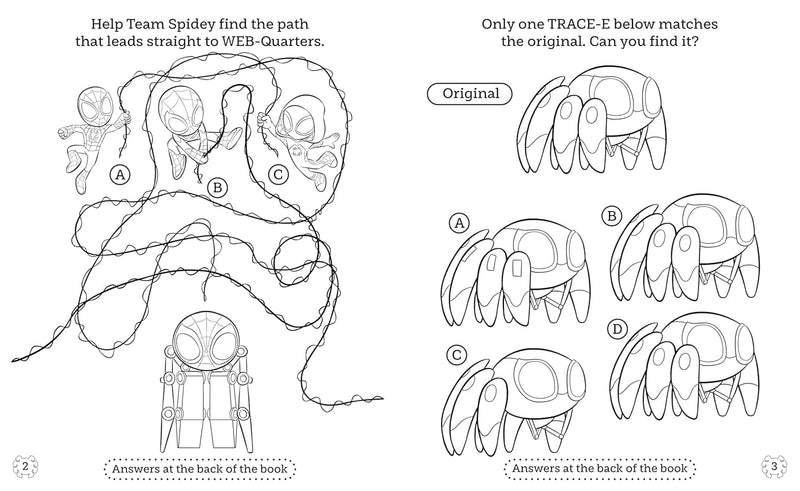 Help Team Spidey find the path that leads straight to WEB-Quarters.

A

B

C

2

Answers at the back of the book

Only one TRACE-E below matches the original. Can you find it?

Original

A

B

C

D

Answers at the back of the book

3