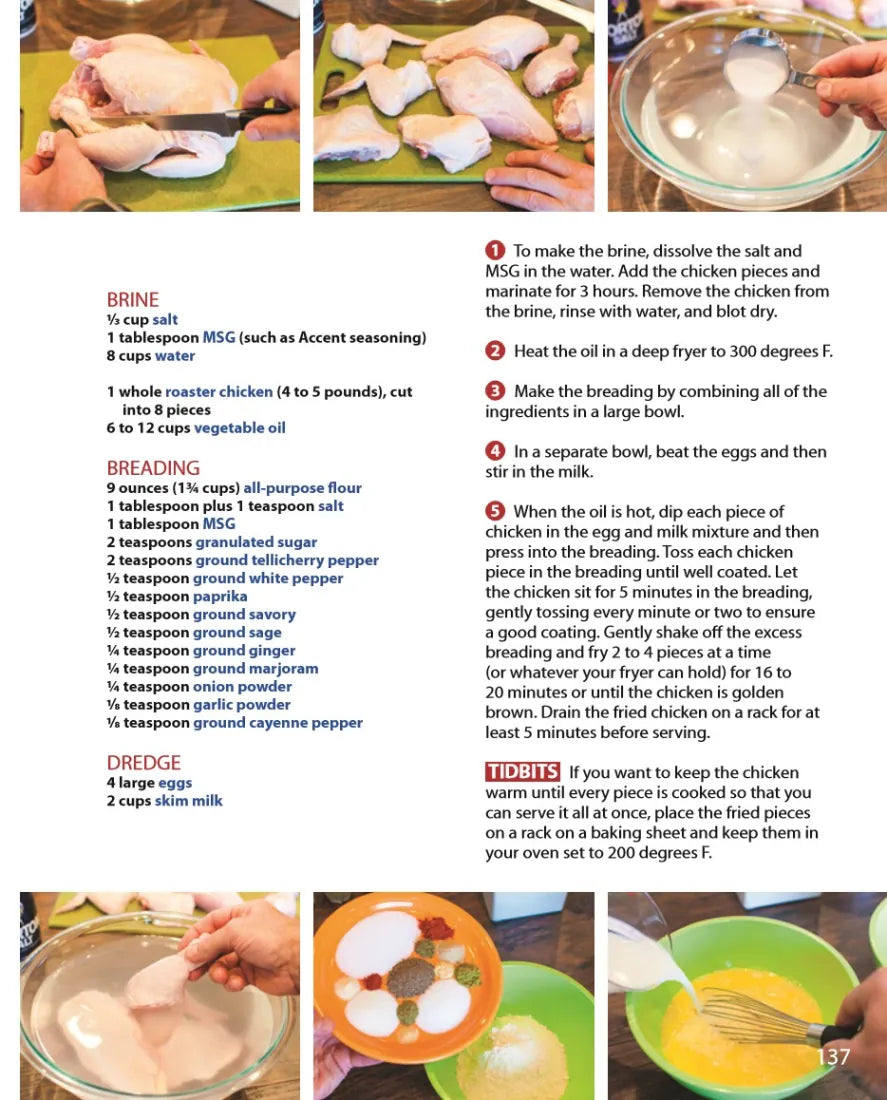 BRINE
⅓ cup salt
1 tablespoon MSG (such as Accent seasoning)
8 cups water

1 whole roaster chicken (4 to 5 pounds), cut into 8 pieces
6 to 12 cups vegetable oil

BREADING
9 ounces (1¾ cups) all-purpose flour
1 tablespoon plus 1 teaspoon salt
1 tablespoon MSG
2 teaspoons granulated sugar
2 teaspoons ground tellicherry pepper
½ teaspoon ground white pepper
½ teaspoon paprika
½ teaspoon ground savory
½ teaspoon ground sage
¼ teaspoon ground ginger
¼ teaspoon ground marjoram
¼ teaspoon onion powder
⅛ teaspoon garlic powder
⅛ teaspoon ground cayenne pepper

DREDGE
4 large eggs
2 cups skim milk

1 To make the brine, dissolve the salt and MSG in the water. Add the chicken pieces and marinate for 3 hours. Remove the chicken from the brine, rinse with water, and blot dry.

2 Heat the oil in a deep fryer to 300 degrees F.

3 Make the breading by combining all of the ingredients in a large bowl.

4 In a separate bowl, beat the eggs and then stir in the milk.

5 When the oil is hot, dip each piece of chicken in the egg and milk mixture and then press into the breading. Toss each chicken piece in the breading until well coated. Let the chicken sit for 5 minutes in the breading, gently tossing every minute or two to ensure a good coating. Gently shake off the excess breading and fry 2 to 4 pieces at a time (or whatever your fryer can hold) for 16 to 20 minutes or until the chicken is golden brown. Drain the fried chicken on a rack for at least 5 minutes before serving.

TIDBITS If you want to keep the chicken warm until every piece is cooked so that you can serve it all at once, place the fried pieces on a rack on a baking sheet and keep them in your oven set to 200 degrees F.

137