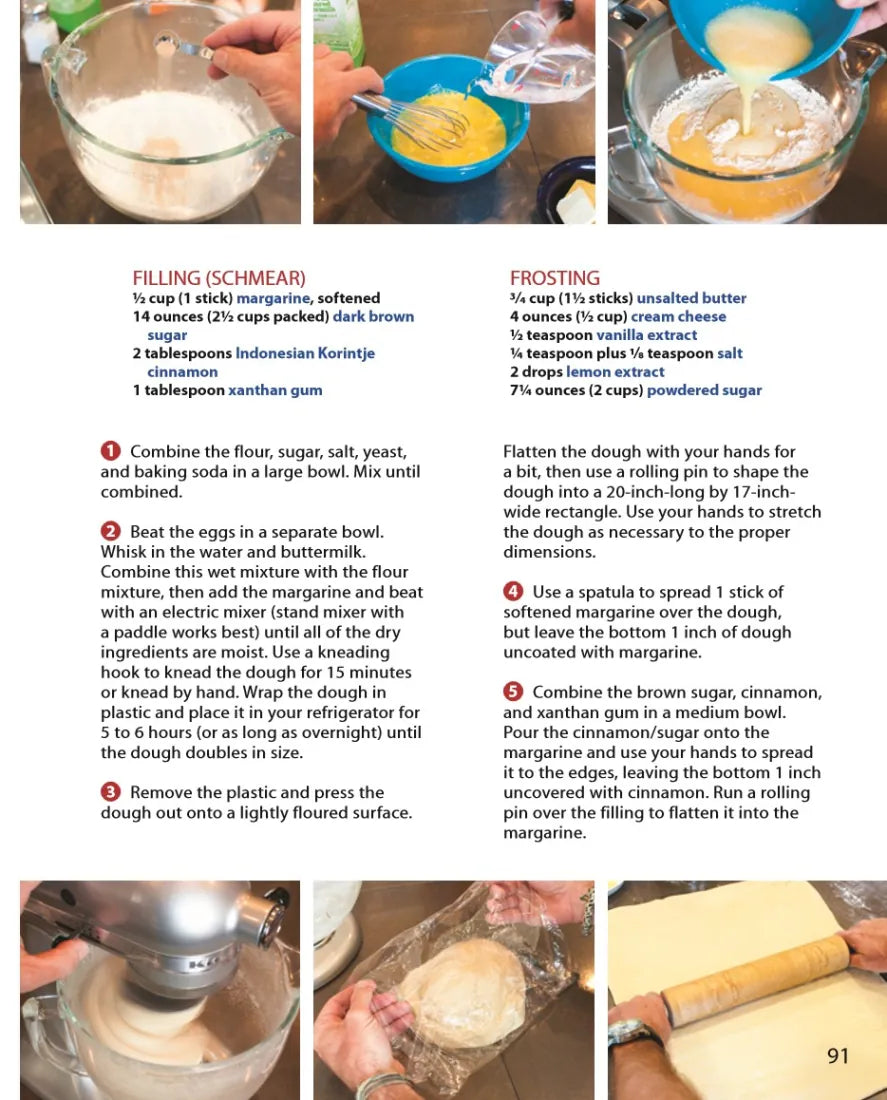 FILLING (SCHMEAR)
½ cup (1 stick) margarine, softened
14 ounces (2½ cups packed) dark brown sugar
2 tablespoons Indonesian Korintje cinnamon
1 tablespoon xanthan gum

FROSTING
¾ cup (1½ sticks) unsalted butter
4 ounces (½ cup) cream cheese
½ teaspoon vanilla extract
¼ teaspoon plus ⅛ teaspoon salt
2 drops lemon extract
7¼ ounces (2 cups) powdered sugar

1 Combine the flour, sugar, salt, yeast, and baking soda in a large bowl. Mix until combined.

2 Beat the eggs in a separate bowl. Whisk in the water and buttermilk. Combine this wet mixture with the flour mixture, then add the margarine and beat with an electric mixer (stand mixer with a paddle works best) until all of the dry ingredients are moist. Use a kneading hook to knead the dough for 15 minutes or knead by hand. Wrap the dough in plastic and place it in your refrigerator for 5 to 6 hours (or as long as overnight) until the dough doubles in size.

3 Remove the plastic and press the dough out onto a lightly floured surface.

Flatten the dough with your hands for a bit, then use a rolling pin to shape the dough into a 20-inch-long by 17-inch-wide rectangle. Use your hands to stretch the dough as necessary to the proper dimensions.

4 Use a spatula to spread 1 stick of softened margarine over the dough, but leave the bottom 1 inch of dough uncoated with margarine.

5 Combine the brown sugar, cinnamon, and xanthan gum in a medium bowl. Pour the cinnamon/sugar onto the margarine and use your hands to spread it to the edges, leaving the bottom 1 inch uncovered with cinnamon. Run a rolling pin over the filling to flatten it into the margarine.

91