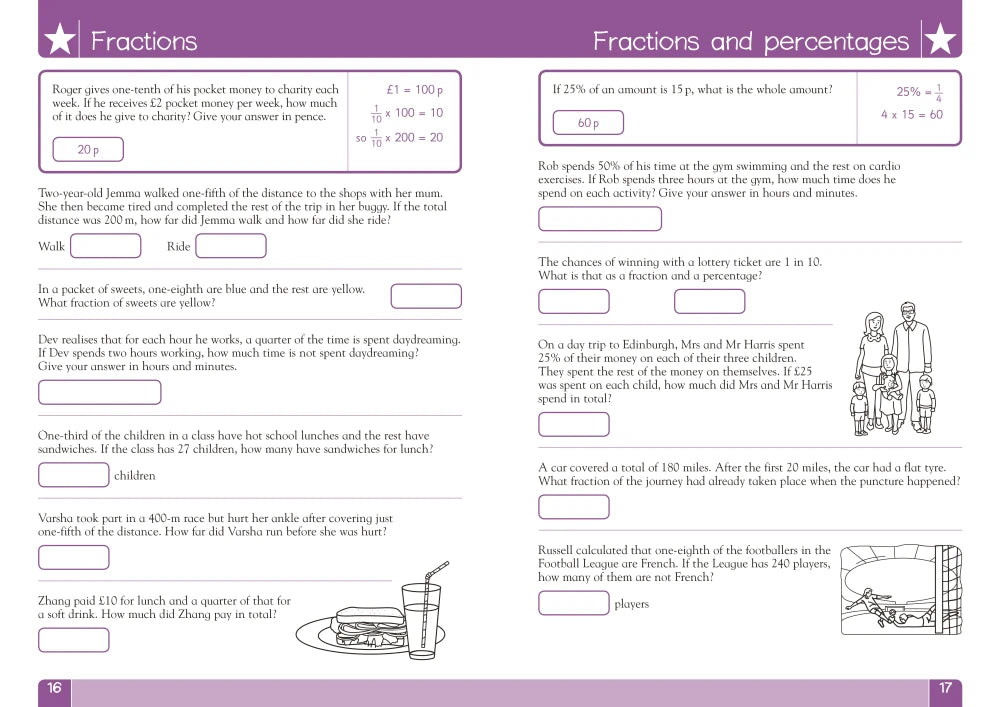 Fractions

Roger gives one-tenth of his pocket money to charity each week. If he receives £2 pocket money per week, how much of it does he give to charity? Give your answer in pence.

20 p

£1 = 100 p
$\frac{1}{10}$ x 100 = 10
so $\frac{1}{10}$ x 200 = 20

Two-year-old Jemma walked one-fifth of the distance to the shops with her mum. She then became tired and completed the rest of the trip in her buggy. If the total distance was 200 m, how far did Jemma walk and how far did she ride?

Walk Ride

In a packet of sweets, one-eighth are blue and the rest are yellow. What fraction of sweets are yellow?

Dev realises that for each hour he works, a quarter of the time is spent daydreaming. If Dev spends two hours working, how much time is not spent daydreaming? Give your answer in hours and minutes.

One-third of the children in a class have hot school lunches and the rest have sandwiches. If the class has 27 children, how many have sandwiches for lunch?

children

Varsha took part in a 400-m race but hurt her ankle after covering just one-fifth of the distance. How far did Varsha run before she was hurt?

Zhang paid £10 for lunch and a quarter of that for a soft drink. How much did Zhang pay in total?

16

Fractions and percentages

If 25% of an amount is 15 p, what is the whole amount?

60 p

25% = $\frac{1}{4}$
4 x 15 = 60

Rob spends 50% of his time at the gym swimming and the rest on cardio exercises. If Rob spends three hours at the gym, how much time does he spend on each activity? Give your answer in hours and minutes.

The chances of winning with a lottery ticket are 1 in 10. What is that as a fraction and a percentage?

On a day trip to Edinburgh, Mrs and Mr Harris spent 25% of their money on each of their three children. They spent the rest of the money on themselves. If £25 was spent on each child, how much did Mrs and Mr Harris spend in total?

A car covered a total of 180 miles. After the first 20 miles, the car had a flat tyre. What fraction of the journey had already taken place when the puncture happened?

Russell calculated that one-eighth of the footballers in the Football League are French. If the League has 240 players, how many of them are not French?

players

17