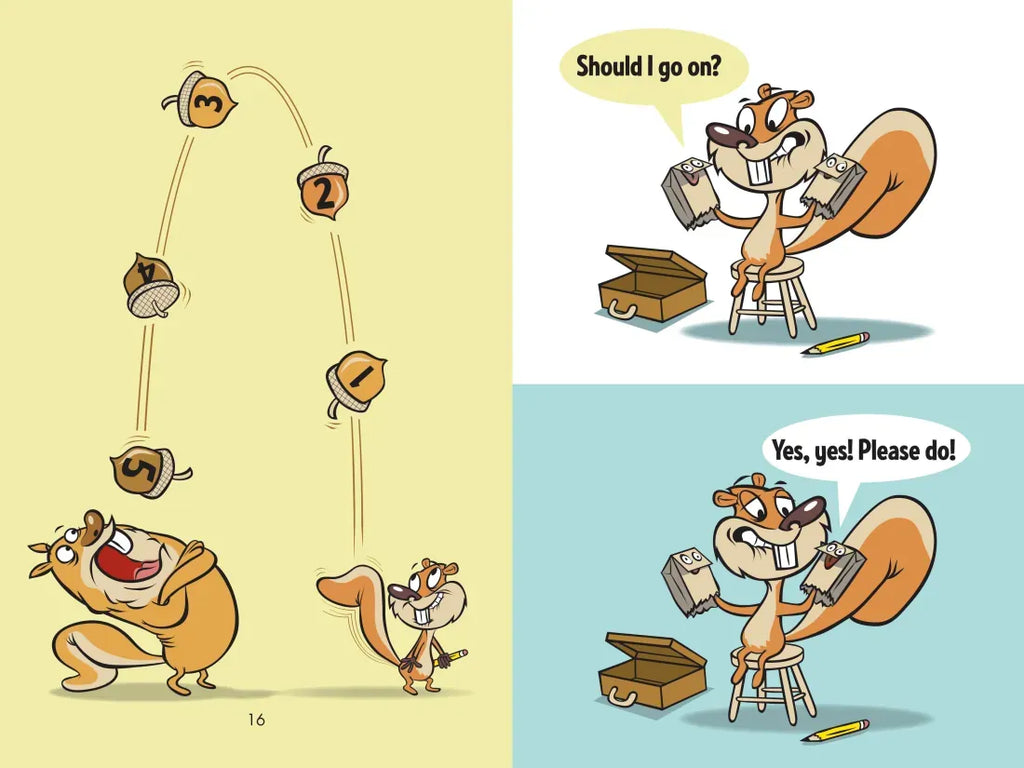 3

2

4

1

5

16

Should I go on?

Yes, yes! Please do!