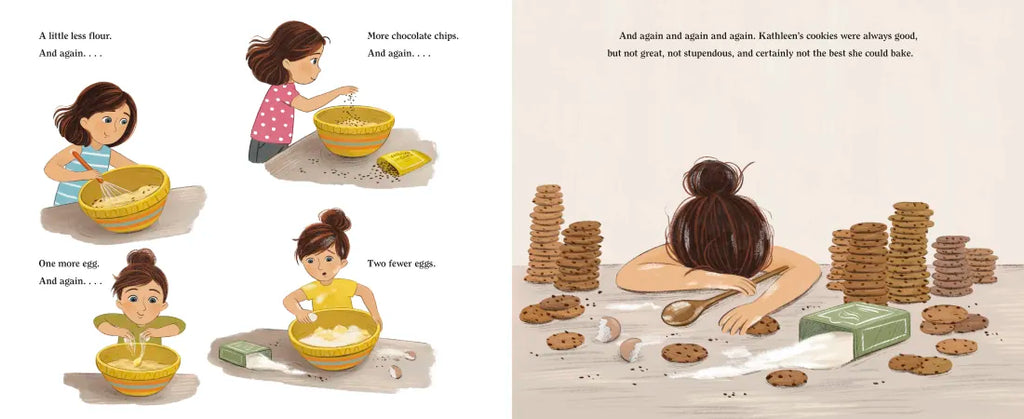 A little less flour.
And again. . . .

More chocolate chips.
And again. . . .

One more egg.
And again. . . .

Two fewer eggs.

And again and again and again. Kathleen's cookies were always good, but not great, not stupendous, and certainly not the best she could bake.