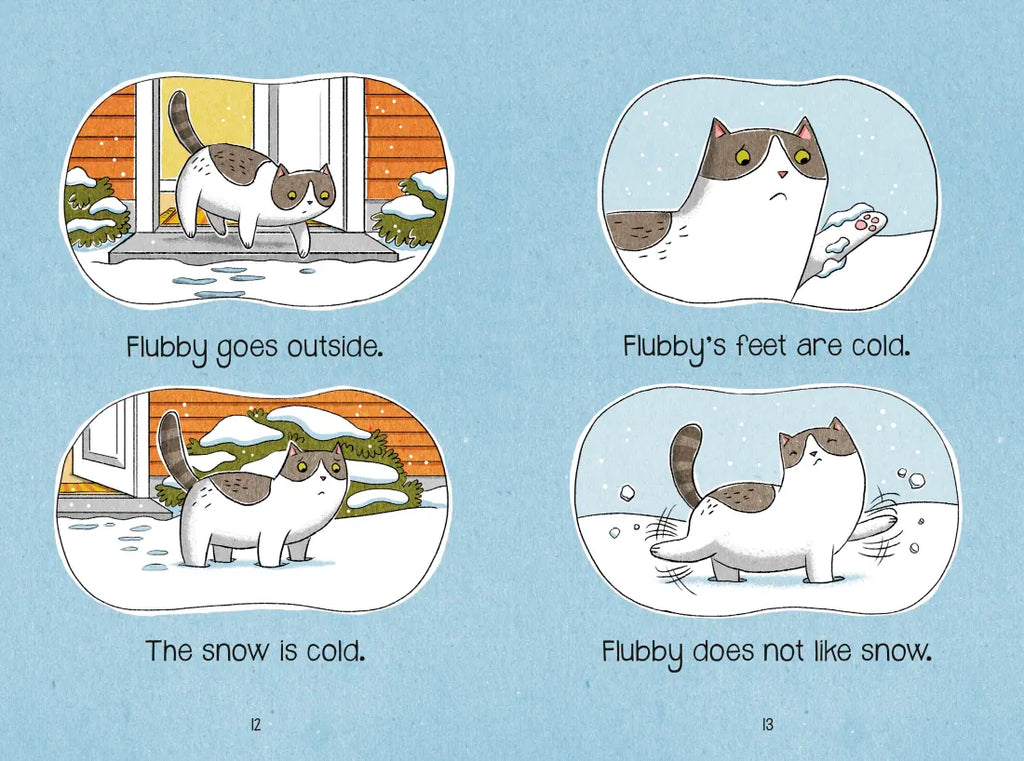 Flubby goes outside.

The snow is cold.

12

Flubby's feet are cold.

Flubby does not like snow.

13