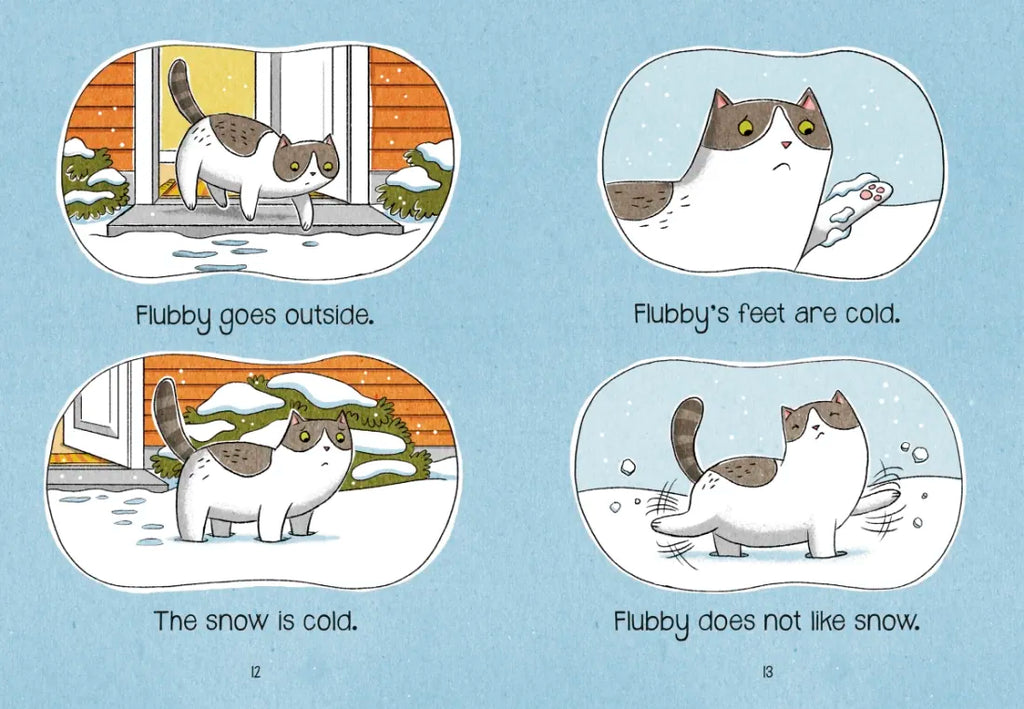 Flubby goes outside.

The snow is cold.

12

Flubby's feet are cold.

Flubby does not like snow.

13