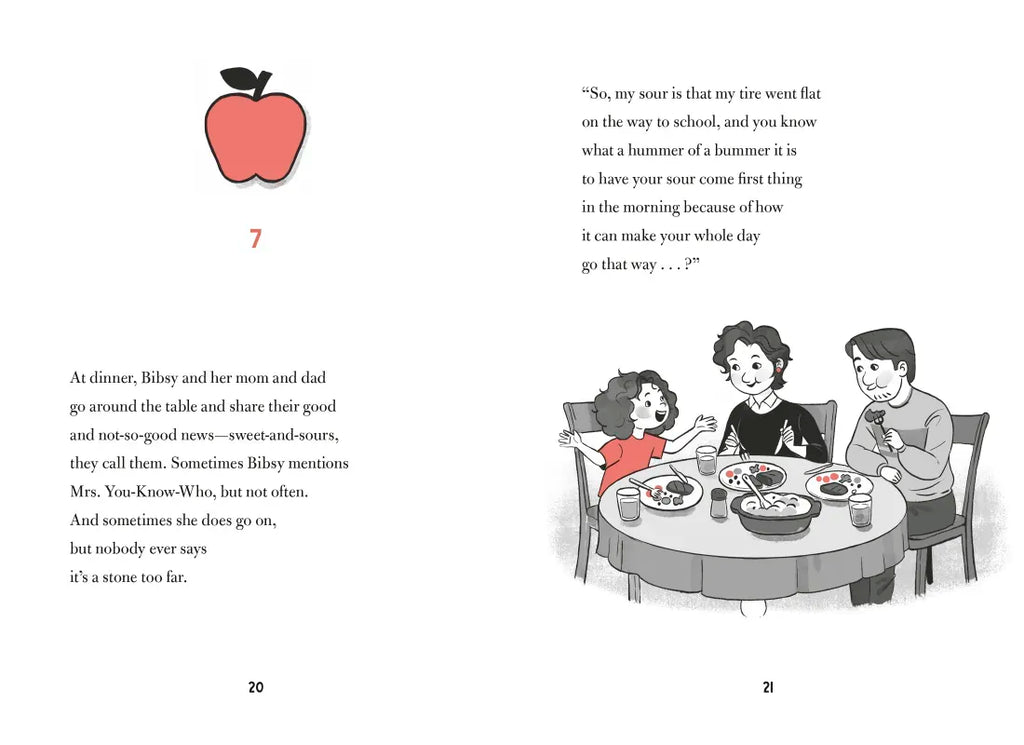 7

At dinner, Bibsy and her mom and dad go around the table and share their good and not-so-good news—sweet-and-sours, they call them. Sometimes Bibsy mentions Mrs. You-Know-Who, but not often. And sometimes she does go on, but nobody ever says it's a stone too far.

20

"So, my sour is that my tire went flat on the way to school, and you know what a hummer of a bummer it is to have your sour come first thing in the morning because of how it can make your whole day go that way . . . ?"

21