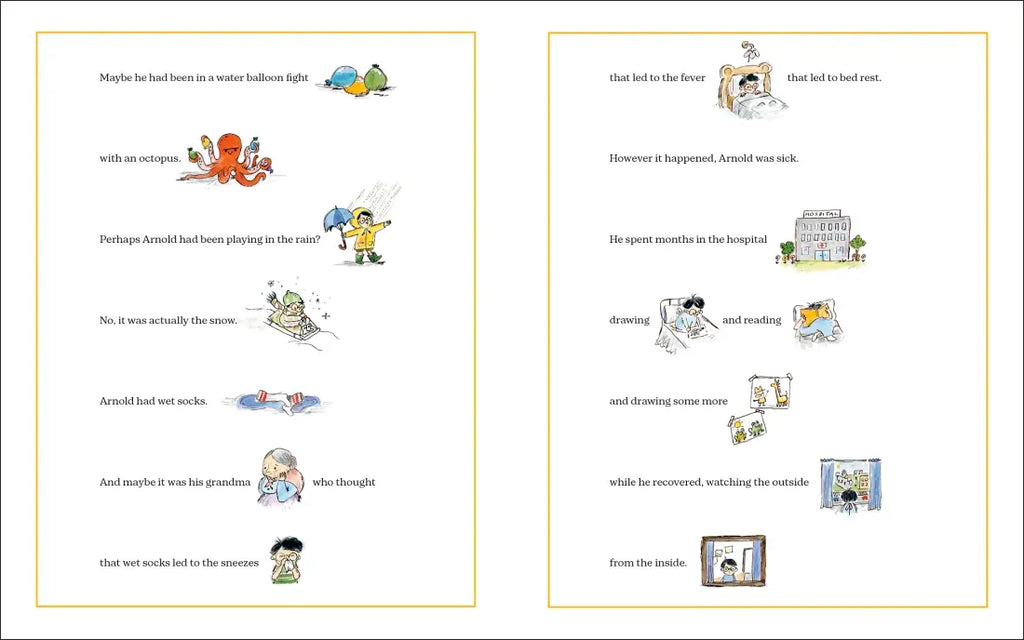 Maybe he had been in a water balloon fight

with an octopus.

Perhaps Arnold had been playing in the rain?

No, it was actually the snow.

Arnold had wet socks.

And maybe it was his grandma who thought

that wet socks led to the sneezes

that led to the fever that led to bed rest.

However it happened, Arnold was sick.

He spent months in the hospital

HOSPITAL

drawing and reading

and drawing some more

while he recovered, watching the outside

from the inside.