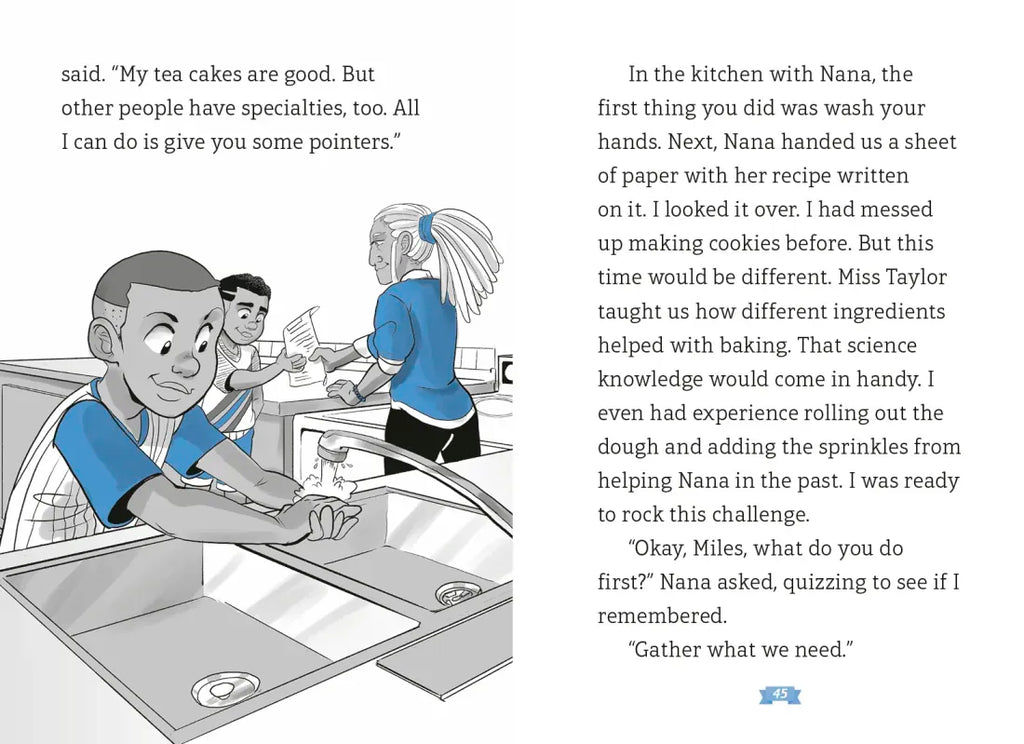 said. “My tea cakes are good. But other people have specialties, too. All I can do is give you some pointers.”

In the kitchen with Nana, the first thing you did was wash your hands. Next, Nana handed us a sheet of paper with her recipe written on it. I looked it over. I had messed up making cookies before. But this time would be different. Miss Taylor taught us how different ingredients helped with baking. That science knowledge would come in handy. I even had experience rolling out the dough and adding the sprinkles from helping Nana in the past. I was ready to rock this challenge.

“Okay, Miles, what do you do first?” Nana asked, quizzing to see if I remembered.

“Gather what we need.”

45