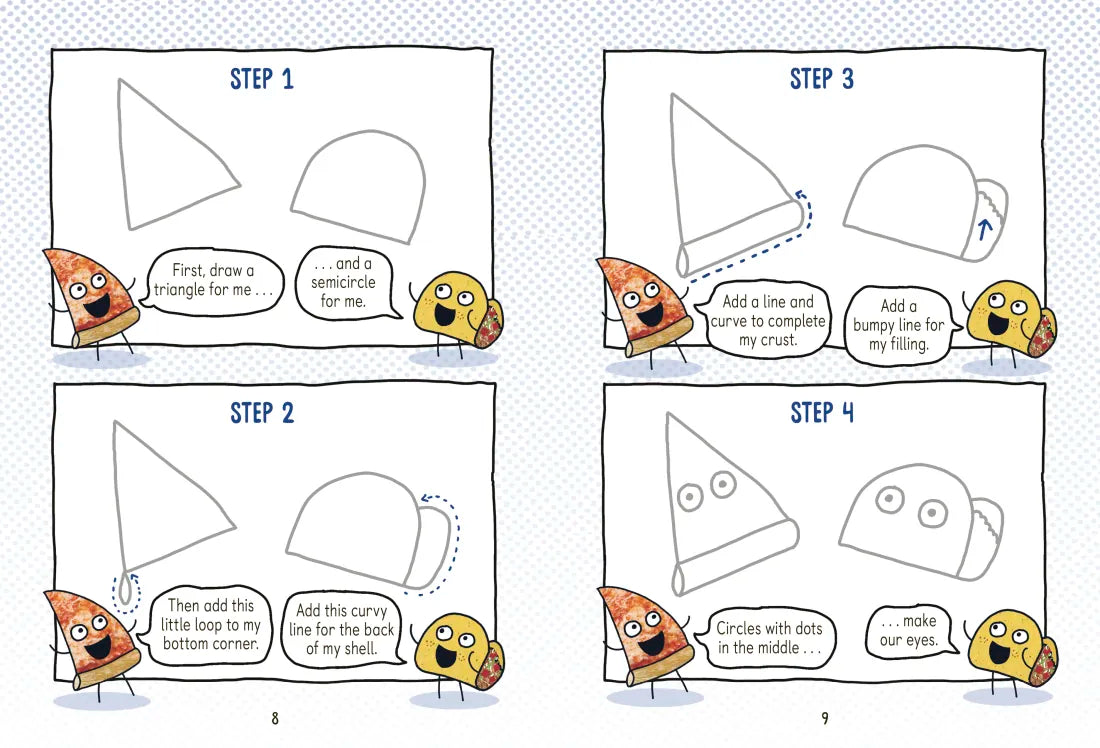 STEP 1

First, draw a triangle for me . . .

. . . and a semicircle for me.

STEP 2

Then add this little loop to my bottom corner.

Add this curvy line for the back of my shell.

8

STEP 3

Add a line and curve to complete my crust.

Add a bumpy line for my filling.

STEP 4

Circles with dots in the middle . . .

. . . make our eyes.

9