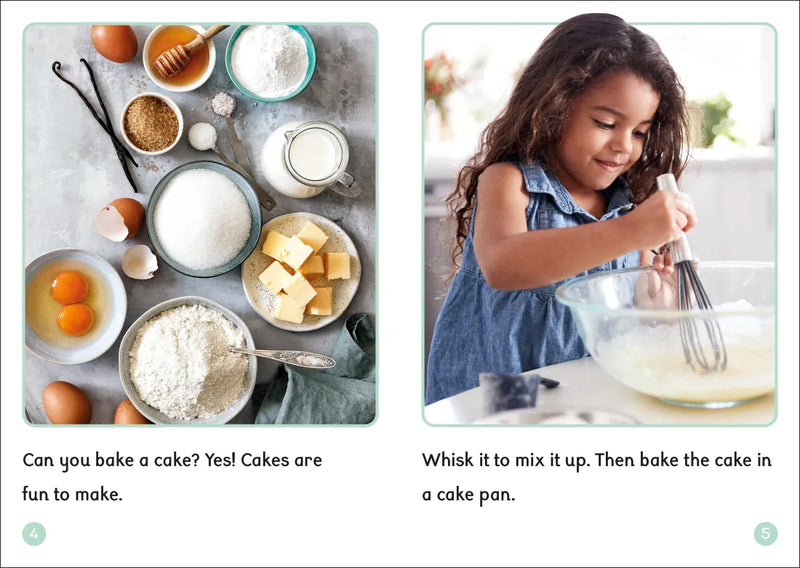 Can you bake a cake? Yes! Cakes are fun to make.

4

Whisk it to mix it up. Then bake the cake in a cake pan.

5