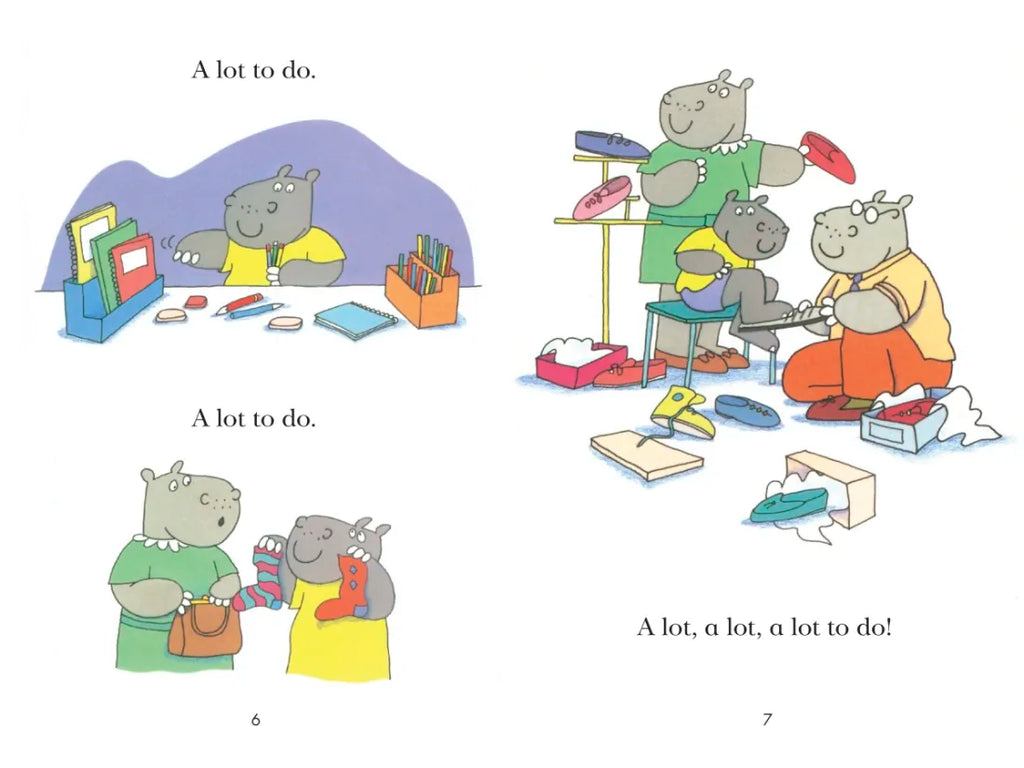 A lot to do.

A lot to do.

6

A lot, a lot, a lot to do!

7