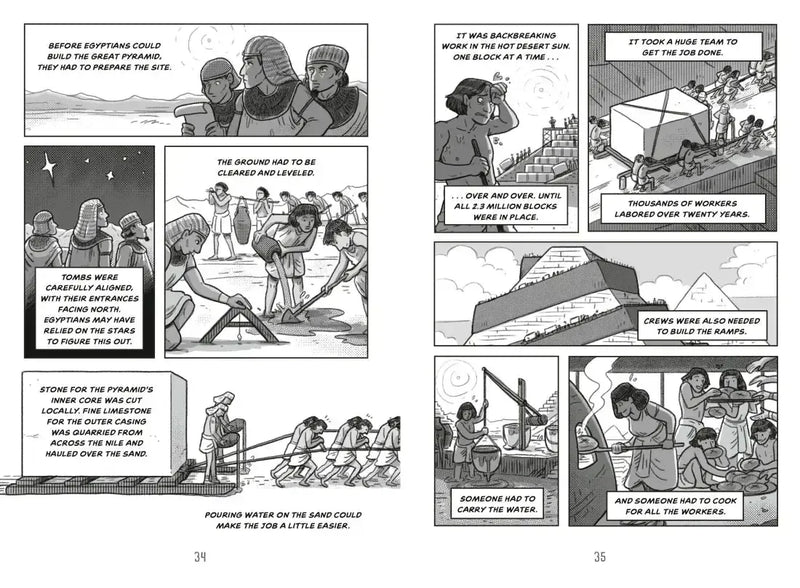 BEFORE EGYPTIANS COULD BUILD THE GREAT PYRAMID, THEY HAD TO PREPARE THE SITE.

TOMBS WERE CAREFULLY ALIGNED, WITH THEIR ENTRANCES FACING NORTH. EGYPTIANS MAY HAVE RELIED ON THE STARS TO FIGURE THIS OUT.

THE GROUND HAD TO BE CLEARED AND LEVELED.

STONE FOR THE PYRAMID'S INNER CORE WAS CUT LOCALLY. FINE LIMESTONE FOR THE OUTER CASING WAS QUARRIED FROM ACROSS THE NILE AND HAULED OVER THE SAND.

POURING WATER ON THE SAND COULD MAKE THE JOB A LITTLE EASIER.

34

IT WAS BACKBREAKING WORK IN THE HOT DESERT SUN. ONE BLOCK AT A TIME . . .

. . . OVER AND OVER. UNTIL ALL 2.3 MILLION BLOCKS WERE IN PLACE.

IT TOOK A HUGE TEAM TO GET THE JOB DONE.

THOUSANDS OF WORKERS LABORED OVER TWENTY YEARS.

CREWS WERE ALSO NEEDED TO BUILD THE RAMPS.

SOMEONE HAD TO CARRY THE WATER.

AND SOMEONE HAD TO COOK FOR ALL THE WORKERS.

35