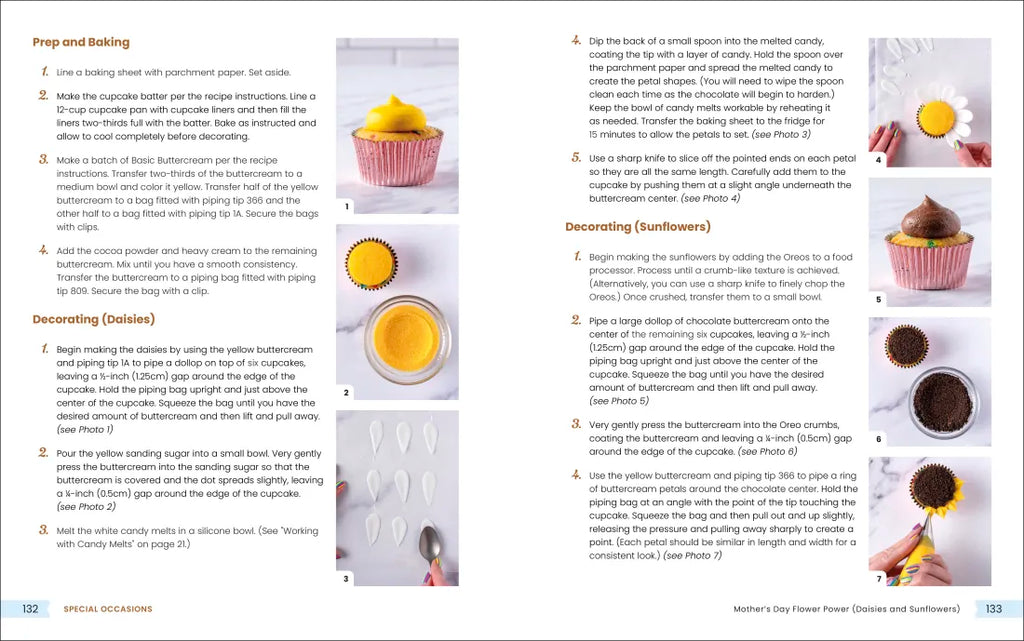 Prep and Baking

1. Line a baking sheet with parchment paper. Set aside.

2. Make the cupcake batter per the recipe instructions. Line a 12-cup cupcake pan with cupcake liners and then fill the liners two-thirds full with the batter. Bake as instructed and allow to cool completely before decorating.

3. Make a batch of Basic Buttercream per the recipe instructions. Transfer two-thirds of the buttercream to a medium bowl and color it yellow. Transfer half of the yellow buttercream to a bag fitted with piping tip 366 and the other half to a bag fitted with piping tip 1A. Secure the bags with clips.

4. Add the cocoa powder and heavy cream to the remaining buttercream. Mix until you have a smooth consistency. Transfer the buttercream to a piping bag fitted with piping tip 809. Secure the bag with a clip.

Decorating (Daisies)

1. Begin making the daisies by using the yellow buttercream and piping tip 1A to pipe a dollop on top of six cupcakes, leaving a ½-inch (1.25cm) gap around the edge of the cupcake. Hold the piping bag upright and just above the center of the cupcake. Squeeze the bag until you have the desired amount of buttercream and then lift and pull away. (see Photo 1)

2. Pour the yellow sanding sugar into a small bowl. Very gently press the buttercream into the sanding sugar so that the buttercream is covered and the dot spreads slightly, leaving a ¼-inch (0.5cm) gap around the edge of the cupcake. (see Photo 2)

3. Melt the white candy melts in a silicone bowl. (See "Working with Candy Melts" on page 21.)

1

2

3

4. Dip the back of a small spoon into the melted candy, coating the tip with a layer of candy. Hold the spoon over the parchment paper and spread the melted candy to create the petal shapes. (You will need to wipe the spoon clean each time as the chocolate will begin to harden.) Keep the bowl of candy melts workable by reheating it as needed. Transfer the baking sheet to the fridge for 15 minutes to allow the petals to set. (see Photo 3)

5. Use a sharp knife to slice off the pointed ends on each petal so they are all the same length. Carefully add them to the cupcake by pushing them at a slight angle underneath the buttercream center. (see Photo 4)

Decorating (Sunflowers)

1. Begin making the sunflowers by adding the Oreos to a food processor. Process until a crumb-like texture is achieved. (Alternatively, you can use a sharp knife to finely chop the Oreos.) Once crushed, transfer them to a small bowl.

2. Pipe a large dollop of chocolate buttercream onto the center of the remaining six cupcakes, leaving a ½-inch (1.25cm) gap around the edge of the cupcake. Hold the piping bag upright and just above the center of the cupcake. Squeeze the bag until you have the desired amount of buttercream and then lift and pull away. (see Photo 5)

3. Very gently press the buttercream into the Oreo crumbs, coating the buttercream and leaving a ¼-inch (0.5cm) gap around the edge of the cupcake. (see Photo 6)

4. Use the yellow buttercream and piping tip 366 to pipe a ring of buttercream petals around the chocolate center. Hold the piping bag at an angle with the point of the tip touching the cupcake. Squeeze the bag and then pull out and up slightly, releasing the pressure and pulling away sharply to create a point. (Each petal should be similar in length and width for a consistent look.) (see Photo 7)

4

5

6

7

132 SPECIAL OCCASIONS

Mother's Day Flower Power (Daisies and Sunflowers) 133