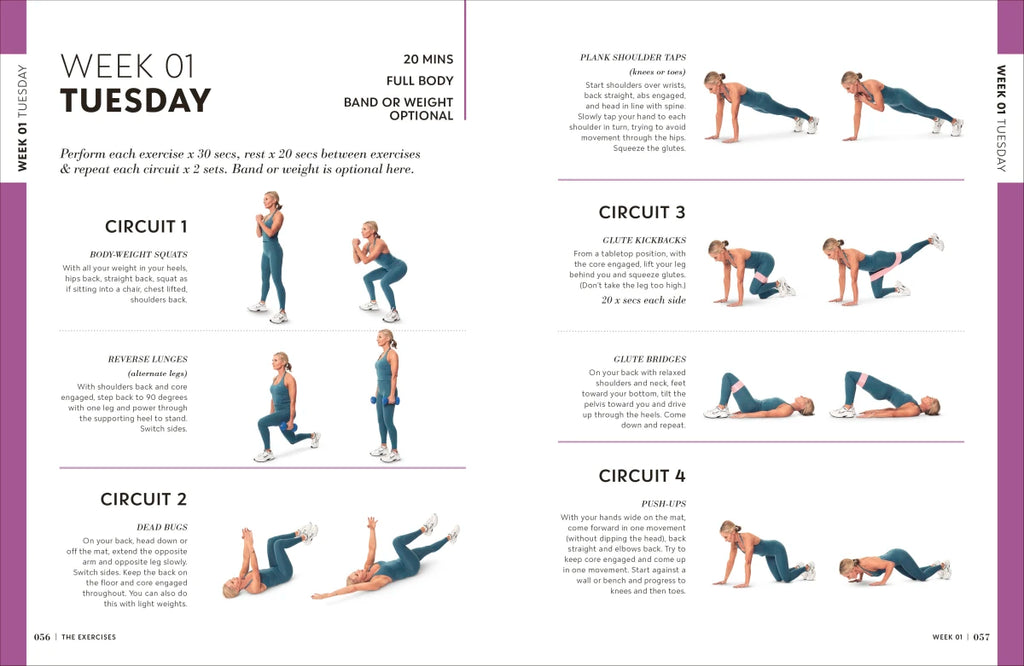 WEEK 01 TUESDAY

WEEK 01
TUESDAY

20 MINS
FULL BODY
BAND OR WEIGHT OPTIONAL

Perform each exercise x 30 secs, rest x 20 secs between exercises & repeat each circuit x 2 sets. Band or weight is optional here.

CIRCUIT 1

BODY-WEIGHT SQUATS
With all your weight in your heels, hips back, straight back, squat as if sitting into a chair, chest lifted, shoulders back.

REVERSE LUNGES
(alternate legs)
With shoulders back and core engaged, step back to 90 degrees with one leg and power through the supporting heel to stand. Switch sides.

CIRCUIT 2

DEAD BUGS
On your back, head down or off the mat, extend the opposite arm and opposite leg slowly. Switch sides. Keep the back on the floor and core engaged throughout. You can also do this with light weights.

056 | THE EXERCISES

PLANK SHOULDER TAPS
(knees or toes)
Start shoulders over wrists, back straight, abs engaged, and head in line with spine. Slowly tap your hand to each shoulder in turn, trying to avoid movement through the hips. Squeeze the glutes.

CIRCUIT 3

GLUTE KICKBACKS
From a tabletop position, with the core engaged, lift your leg behind you and squeeze glutes. (Don't take the leg too high.)
20 x secs each side

GLUTE BRIDGES
On your back with relaxed shoulders and neck, feet toward your bottom, tilt the pelvis toward you and drive up through the heels. Come down and repeat.

CIRCUIT 4

PUSH-UPS
With your hands wide on the mat, come forward in one movement (without dipping the head), back straight and elbows back. Try to keep core engaged and come up in one movement. Start against a wall or bench and progress to knees and then toes.

WEEK 01 TUESDAY

WEEK 01 | 057