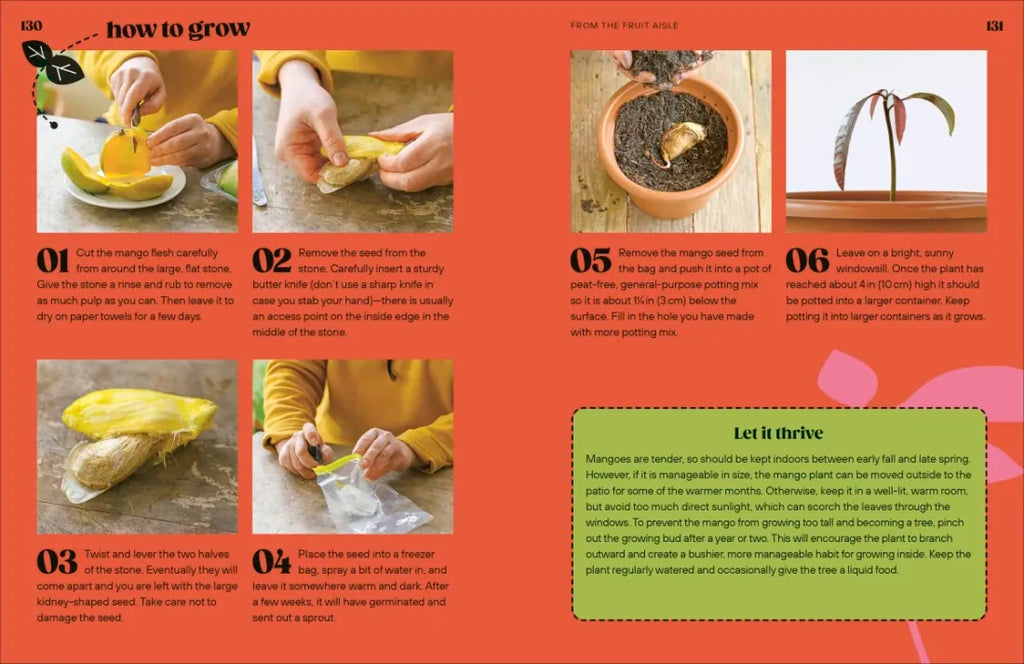 130 how to grow

01 Cut the mango flesh carefully from around the large, flat stone. Give the stone a rinse and rub to remove as much pulp as you can. Then leave it to dry on paper towels for a few days.

02 Remove the seed from the stone. Carefully insert a sturdy butter knife (don't use a sharp knife in case you stab your hand)—there is usually an access point on the inside edge in the middle of the stone.

03 Twist and lever the two halves of the stone. Eventually they will come apart and you are left with the large kidney-shaped seed. Take care not to damage the seed.

04 Place the seed into a freezer bag, spray a bit of water in, and leave it somewhere warm and dark. After a few weeks, it will have germinated and sent out a sprout.

FROM THE FRUIT AISLE 131

05 Remove the mango seed from the bag and push it into a pot of peat-free, general-purpose potting mix so it is about 1¼ in (3 cm) below the surface. Fill in the hole you have made with more potting mix.

06 Leave on a bright, sunny windowsill. Once the plant has reached about 4 in (10 cm) high it should be potted into a larger container. Keep potting it into larger containers as it grows.

Let it thrive

Mangoes are tender, so should be kept indoors between early fall and late spring. However, if it is manageable in size, the mango plant can be moved outside to the patio for some of the warmer months. Otherwise, keep it in a well-lit, warm room, but avoid too much direct sunlight, which can scorch the leaves through the windows. To prevent the mango from growing too tall and becoming a tree, pinch out the growing bud after a year or two. This will encourage the plant to branch outward and create a bushier, more manageable habit for growing inside. Keep the plant regularly watered and occasionally give the tree a liquid food.