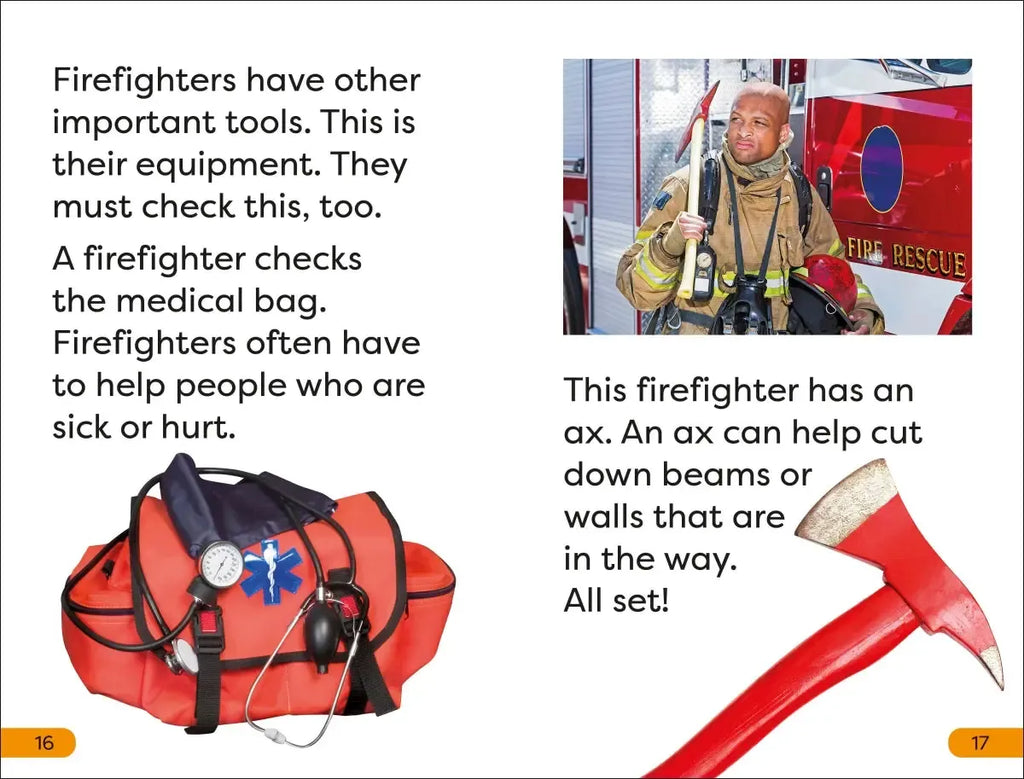 Firefighters have other important tools. This is their equipment. They must check this, too.

A firefighter checks the medical bag. Firefighters often have to help people who are sick or hurt.

16

FIRE RESCUE

This firefighter has an ax. An ax can help cut down beams or walls that are in the way. All set!

17