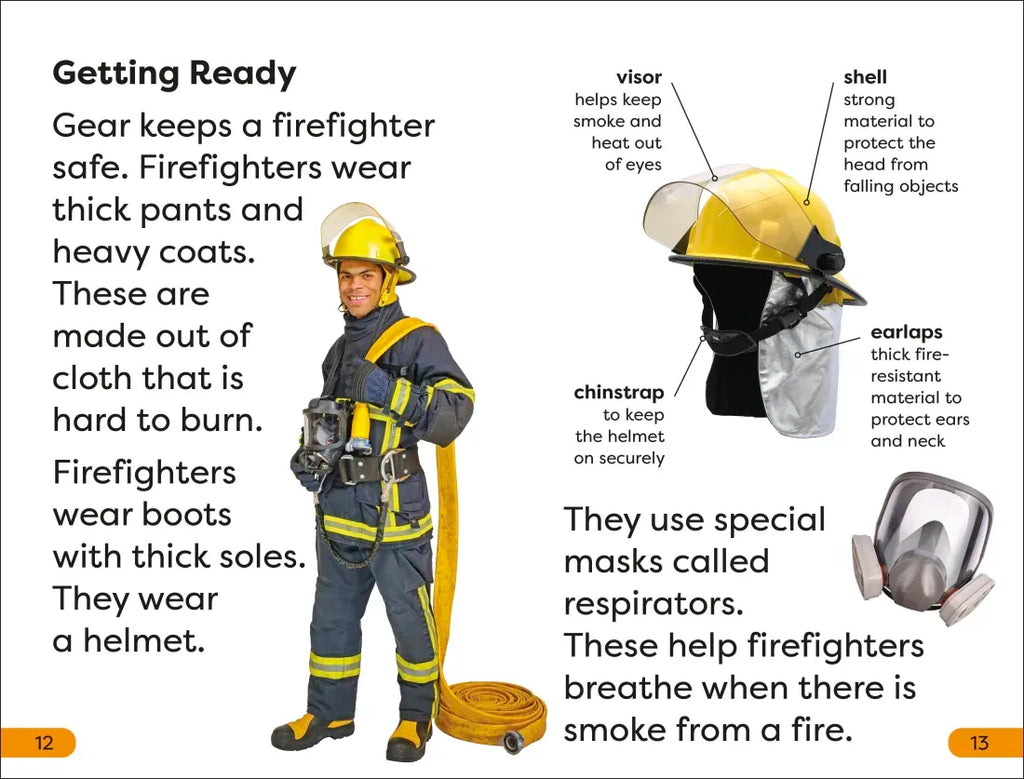 Getting Ready

Gear keeps a firefighter safe. Firefighters wear thick pants and heavy coats. These are made out of cloth that is hard to burn.

Firefighters wear boots with thick soles. They wear a helmet.

12

visor
helps keep smoke and heat out of eyes

shell
strong material to protect the head from falling objects

earlaps
thick fire-resistant material to protect ears and neck

chinstrap
to keep the helmet on securely

They use special masks called respirators.
These help firefighters breathe when there is smoke from a fire.

13