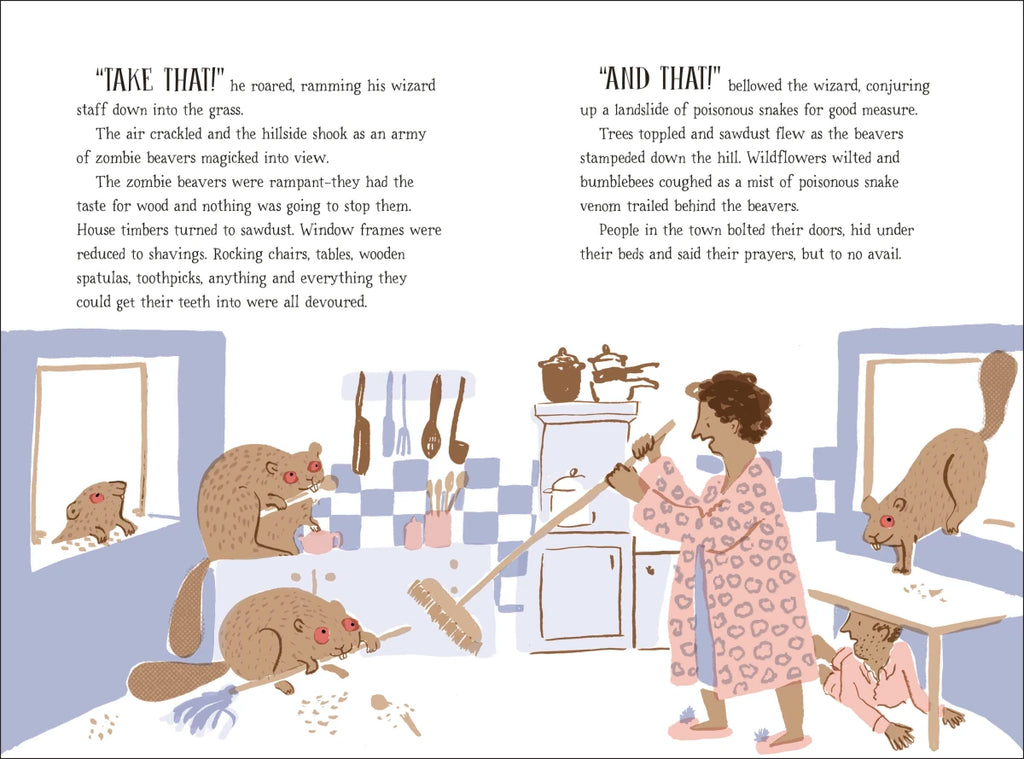 "TAKE THAT!" he roared, ramming his wizard staff down into the grass.

The air crackled and the hillside shook as an army of zombie beavers magicked into view.

The zombie beavers were rampant–they had the taste for wood and nothing was going to stop them. House timbers turned to sawdust. Window frames were reduced to shavings. Rocking chairs, tables, wooden spatulas, toothpicks, anything and everything they could get their teeth into were all devoured.

"AND THAT!" bellowed the wizard, conjuring up a landslide of poisonous snakes for good measure.

Trees toppled and sawdust flew as the beavers stampeded down the hill. Wildflowers wilted and bumblebees coughed as a mist of poisonous snake venom trailed behind the beavers.

People in the town bolted their doors, hid under their beds and said their prayers, but to no avail.