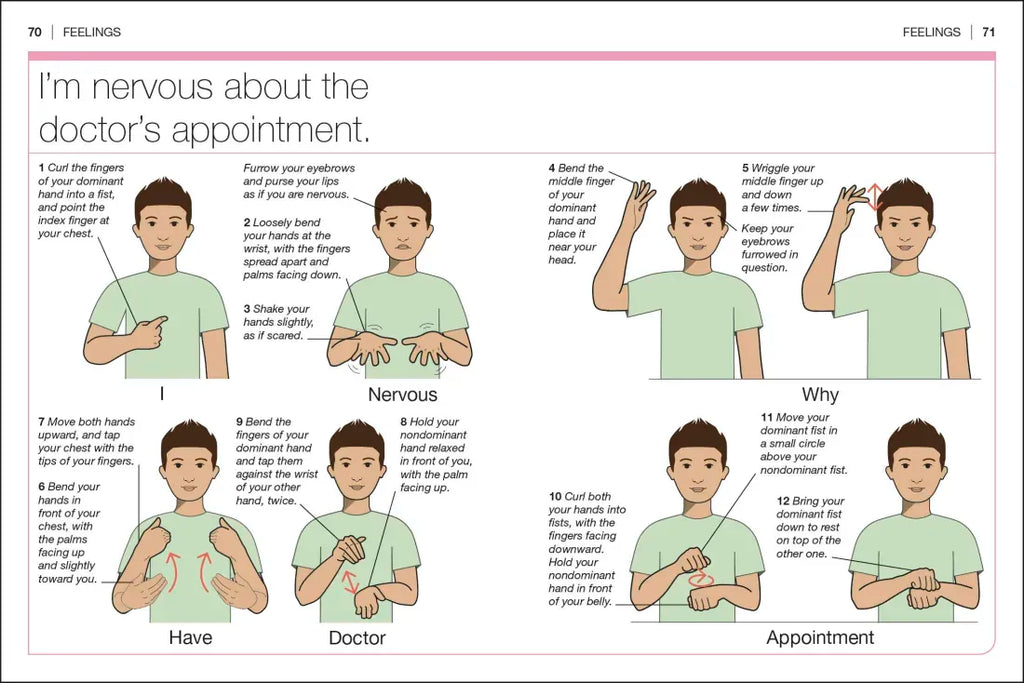 70 | FEELINGS

FEELINGS | 71

I'm nervous about the doctor's appointment.

1 Curl the fingers of your dominant hand into a fist, and point the index finger at your chest.

I

Furrow your eyebrows and purse your lips as if you are nervous.

2 Loosely bend your hands at the wrist, with the fingers spread apart and palms facing down.

3 Shake your hands slightly, as if scared.

Nervous

4 Bend the middle finger of your dominant hand and place it near your head.

5 Wriggle your middle finger up and down a few times.

Keep your eyebrows furrowed in question.

Why

7 Move both hands upward, and tap your chest with the tips of your fingers.

6 Bend your hands in front of your chest, with the palms facing up and slightly toward you.

Have

9 Bend the fingers of your dominant hand and tap them against the wrist of your other hand, twice.

8 Hold your nondominant hand relaxed in front of you, with the palm facing up.

Doctor

10 Curl both your hands into fists, with the fingers facing downward. Hold your nondominant hand in front of your belly.

11 Move your dominant fist in a small circle above your nondominant fist.

12 Bring your dominant fist down to rest on top of the other one.

Appointment