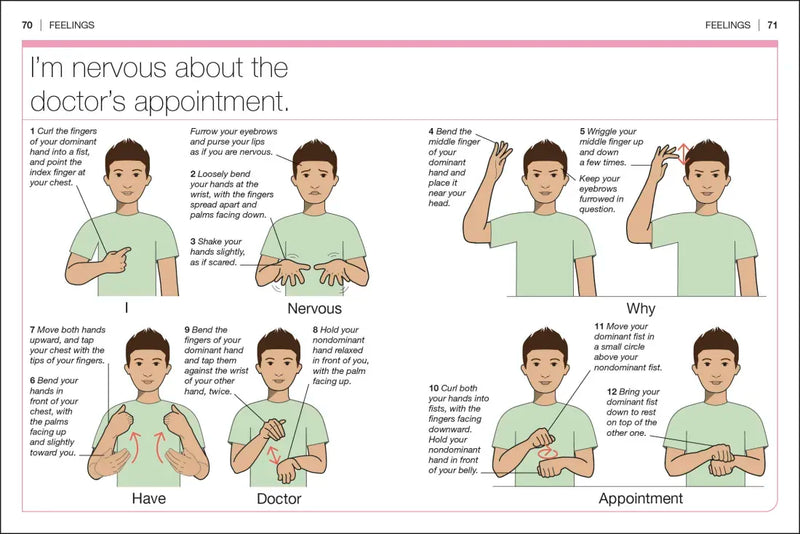 70 | FEELINGS

FEELINGS | 71

I'm nervous about the doctor's appointment.

1 Curl the fingers of your dominant hand into a fist, and point the index finger at your chest.

I

Furrow your eyebrows and purse your lips as if you are nervous.

2 Loosely bend your hands at the wrist, with the fingers spread apart and palms facing down.

3 Shake your hands slightly, as if scared.

Nervous

4 Bend the middle finger of your dominant hand and place it near your head.

5 Wriggle your middle finger up and down a few times.

Keep your eyebrows furrowed in question.

Why

7 Move both hands upward, and tap your chest with the tips of your fingers.

6 Bend your hands in front of your chest, with the palms facing up and slightly toward you.

Have

9 Bend the fingers of your dominant hand and tap them against the wrist of your other hand, twice.

8 Hold your nondominant hand relaxed in front of you, with the palm facing up.

Doctor

10 Curl both your hands into fists, with the fingers facing downward. Hold your nondominant hand in front of your belly.

11 Move your dominant fist in a small circle above your nondominant fist.

12 Bring your dominant fist down to rest on top of the other one.

Appointment