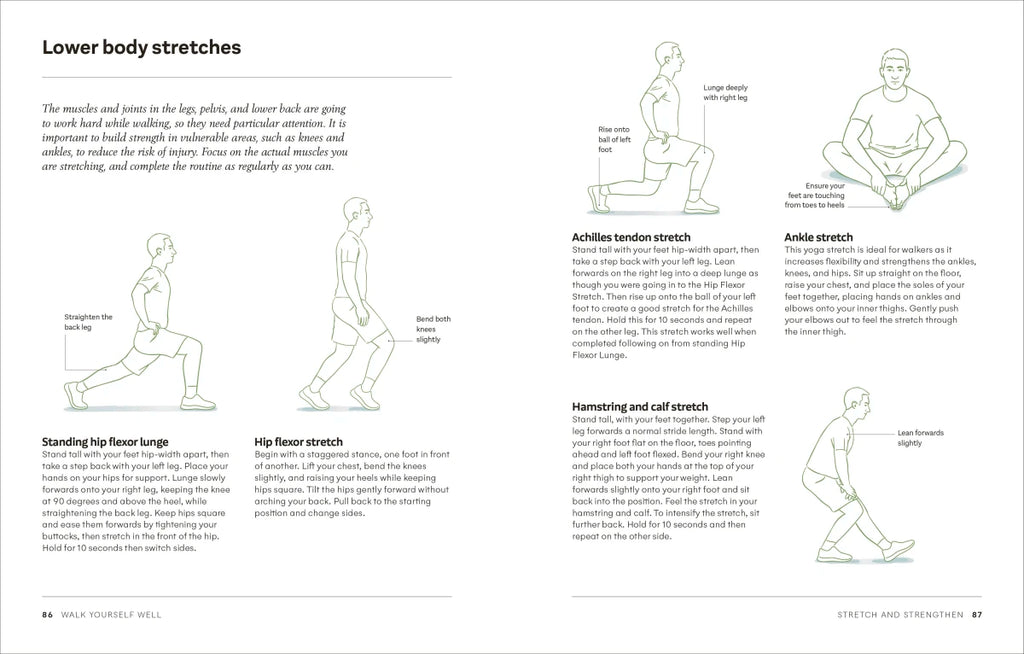 Lower body stretches

The muscles and joints in the legs, pelvis, and lower back are going to work hard while walking, so they need particular attention. It is important to build strength in vulnerable areas, such as knees and ankles, to reduce the risk of injury. Focus on the actual muscles you are stretching, and complete the routine as regularly as you can.

Straighten the back leg

Bend both knees slightly

Standing hip flexor lunge
Stand tall with your feet hip-width apart, then take a step back with your left leg. Place your hands on your hips for support. Lunge slowly forwards onto your right leg, keeping the knee at 90 degrees and above the heel, while straightening the back leg. Keep hips square and ease them forwards by tightening your buttocks, then stretch in the front of the hip. Hold for 10 seconds then switch sides.

Hip flexor stretch
Begin with a staggered stance, one foot in front of another. Lift your chest, bend the knees slightly, and raising your heels while keeping hips square. Tilt the hips gently forward without arching your back. Pull back to the starting position and change sides.

86 WALK YOURSELF WELL

Lunge deeply with right leg

Rise onto ball of left foot

Ensure your feet are touching from toes to heels

Achilles tendon stretch
Stand tall with your feet hip-width apart, then take a step back with your left leg. Lean forwards on the right leg into a deep lunge as though you were going in to the Hip Flexor Stretch. Then rise up onto the ball of your left foot to create a good stretch for the Achilles tendon. Hold this for 10 seconds and repeat on the other leg. This stretch works well when completed following on from standing Hip Flexor Lunge.

Ankle stretch
This yoga stretch is ideal for walkers as it increases flexibility and strengthens the ankles, knees, and hips. Sit up straight on the floor, raise your chest, and place the soles of your feet together, placing hands on ankles and elbows onto your inner thighs. Gently push your elbows out to feel the stretch through the inner thigh.

Hamstring and calf stretch
Stand tall, with your feet together. Step your left leg forwards a normal stride length. Stand with your right foot flat on the floor, toes pointing ahead and left foot flexed. Bend your right knee and place both your hands at the top of your right thigh to support your weight. Lean forwards slightly onto your right foot and sit back into the position. Feel the stretch in your hamstring and calf. To intensify the stretch, sit further back. Hold for 10 seconds and then repeat on the other side.

Lean forwards slightly

STRETCH AND STRENGTHEN 87