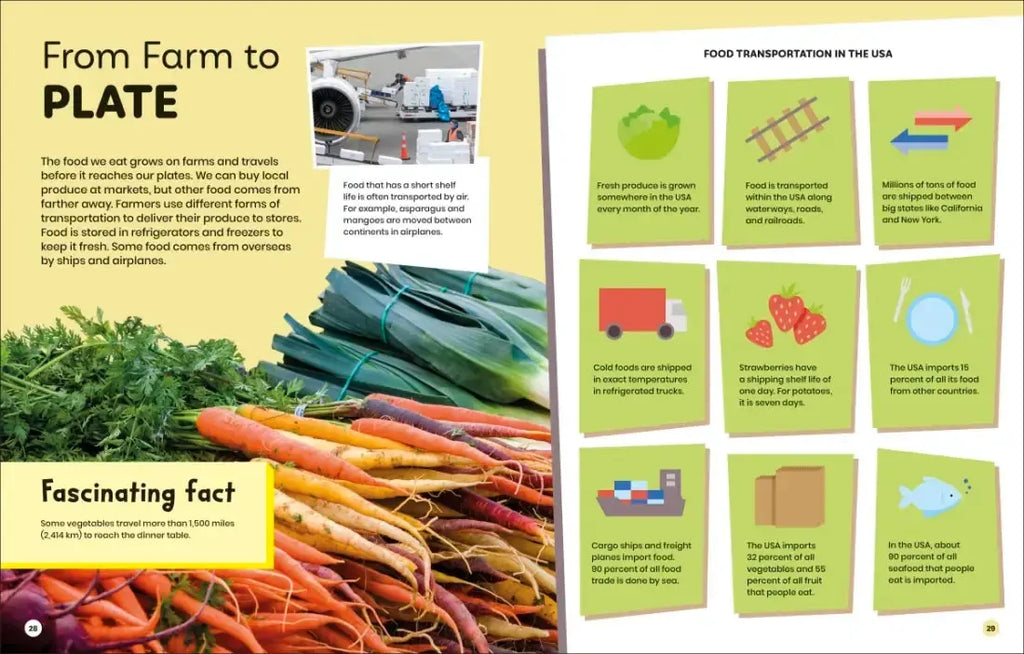 From Farm to
PLATE

The food we eat grows on farms and travels before it reaches our plates. We can buy local produce at markets, but other food comes from farther away. Farmers use different forms of transportation to deliver their produce to stores. Food is stored in refrigerators and freezers to keep it fresh. Some food comes from overseas by ships and airplanes.

Food that has a short shelf life is often transported by air. For example, asparagus and mangoes are moved between continents in airplanes.

Fascinating fact

Some vegetables travel more than 1,500 miles (2,414 km) to reach the dinner table.

28

FOOD TRANSPORTATION IN THE USA

Fresh produce is grown somewhere in the USA every month of the year.

Food is transported within the USA along waterways, roads, and railroads.

Millions of tons of food are shipped between big states like California and New York.

Cold foods are shipped in exact temperatures in refrigerated trucks.

Strawberries have a shipping shelf life of one day. For potatoes, it is seven days.

The USA imports 15 percent of all its food from other countries.

Cargo ships and freight planes import food. 90 percent of all food trade is done by sea.

The USA imports 32 percent of all vegetables and 55 percent of all fruit that people eat.

In the USA, about 90 percent of all seafood that people eat is imported.

29