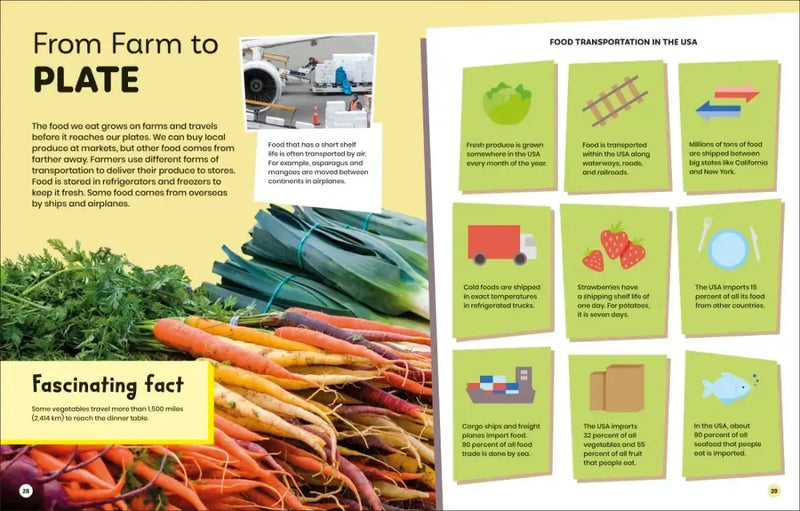 From Farm to
PLATE

The food we eat grows on farms and travels before it reaches our plates. We can buy local produce at markets, but other food comes from farther away. Farmers use different forms of transportation to deliver their produce to stores. Food is stored in refrigerators and freezers to keep it fresh. Some food comes from overseas by ships and airplanes.

Food that has a short shelf life is often transported by air. For example, asparagus and mangoes are moved between continents in airplanes.

Fascinating fact

Some vegetables travel more than 1,500 miles (2,414 km) to reach the dinner table.

28

FOOD TRANSPORTATION IN THE USA

Fresh produce is grown somewhere in the USA every month of the year.

Food is transported within the USA along waterways, roads, and railroads.

Millions of tons of food are shipped between big states like California and New York.

Cold foods are shipped in exact temperatures in refrigerated trucks.

Strawberries have a shipping shelf life of one day. For potatoes, it is seven days.

The USA imports 15 percent of all its food from other countries.

Cargo ships and freight planes import food. 90 percent of all food trade is done by sea.

The USA imports 32 percent of all vegetables and 55 percent of all fruit that people eat.

In the USA, about 90 percent of all seafood that people eat is imported.

29