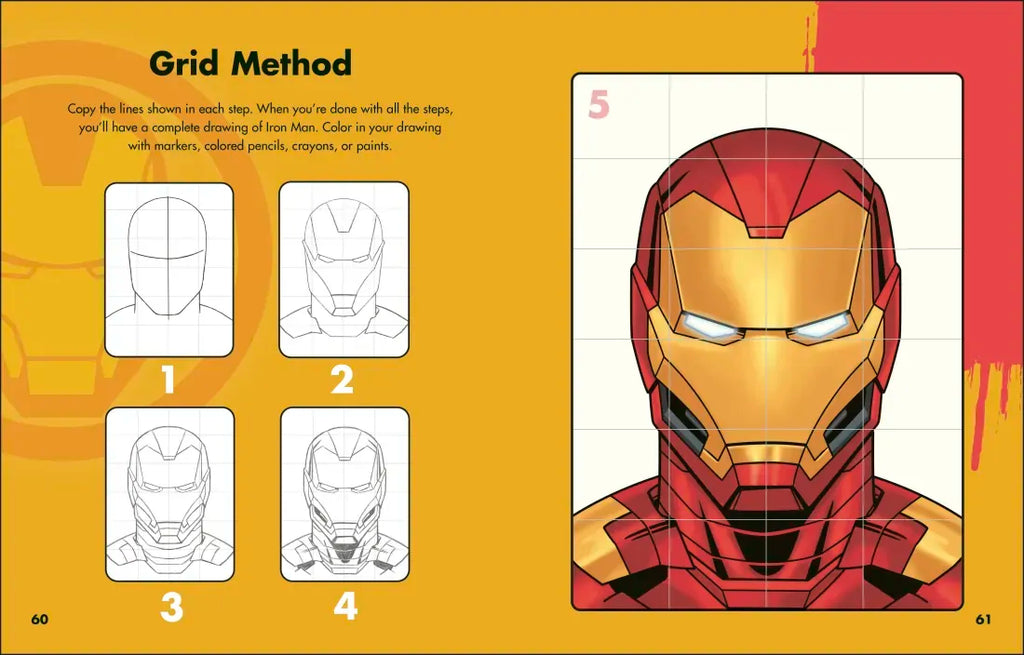 Grid Method

Copy the lines shown in each step. When you're done with all the steps, you'll have a complete drawing of Iron Man. Color in your drawing with markers, colored pencils, crayons, or paints.

1

2

3

4

5

60

61