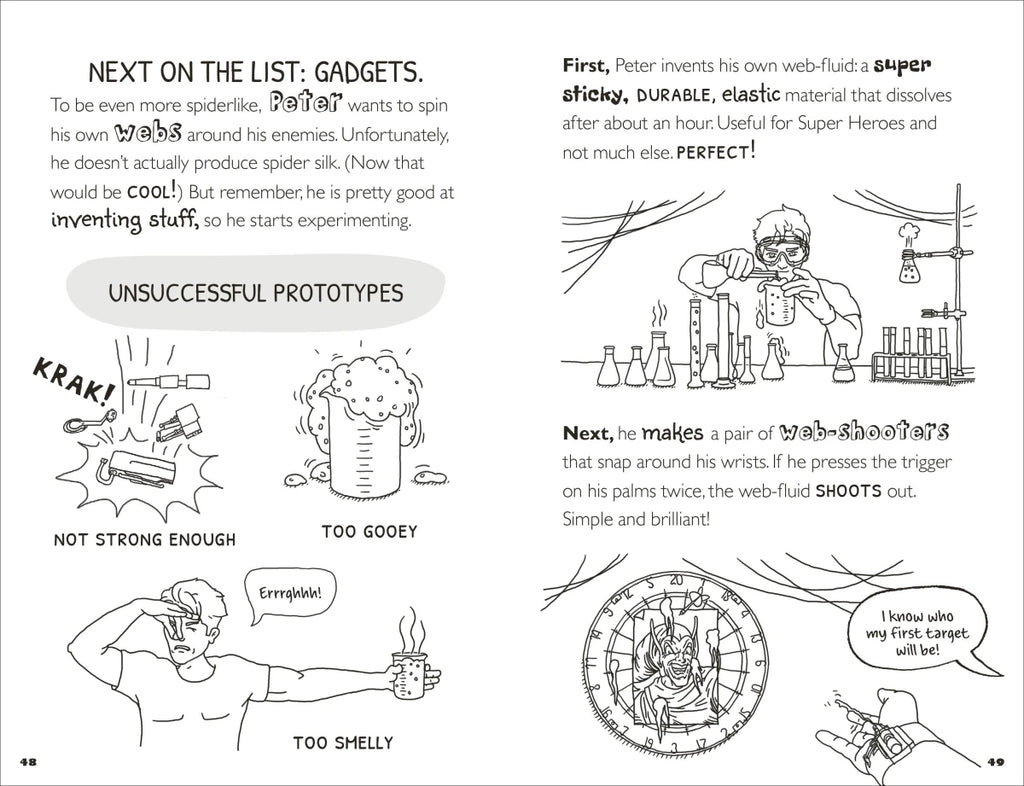 NEXT ON THE LIST: GADGETS.

To be even more spiderlike, Peter wants to spin his own webs around his enemies. Unfortunately, he doesn't actually produce spider silk. (Now that would be COOL!) But remember, he is pretty good at inventing stuff, so he starts experimenting.

UNSUCCESSFUL PROTOTYPES

KRAK!

NOT STRONG ENOUGH

TOO GOOEY

Errrghhh!

TOO SMELLY

48

First, Peter invents his own web-fluid: a super sticky, DURABLE, elastic material that dissolves after about an hour. Useful for Super Heroes and not much else. PERFECT!

Next, he makes a pair of web-shooters that snap around his wrists. If he presses the trigger on his palms twice, the web-fluid SHOOTS out. Simple and brilliant!

I know who my first target will be!

49