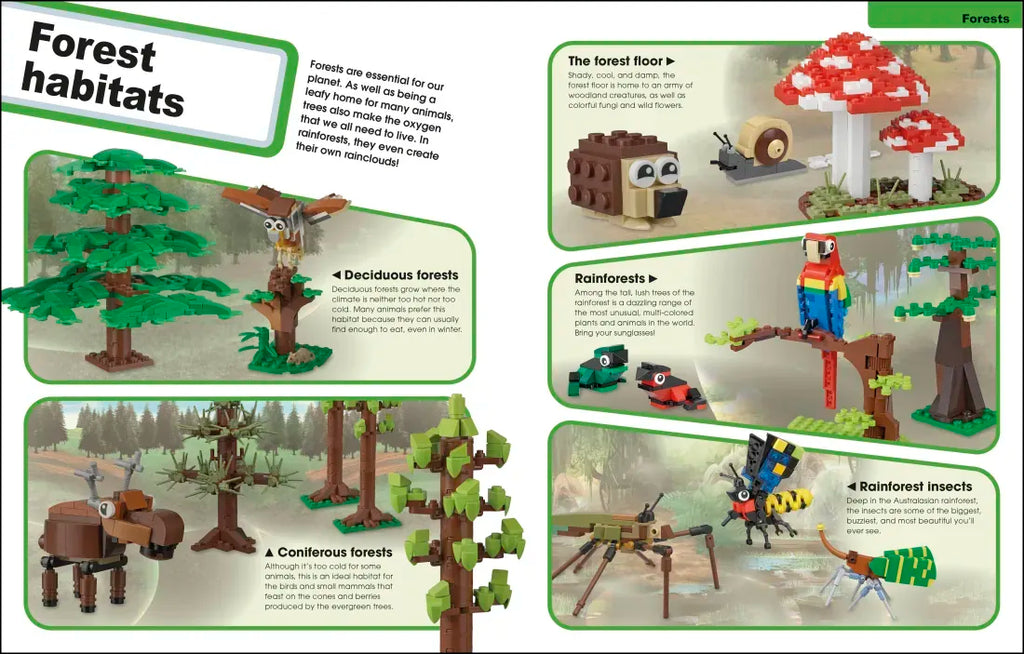 Forests

Forest habitats

Forests are essential for our planet. As well as being a leafy home for many animals, trees also make the oxygen that we all need to live. In rainforests, they even create their own rainclouds!

◄ Deciduous forests
Deciduous forests grow where the climate is neither too hot nor too cold. Many animals prefer this habitat because they can usually find enough to eat, even in winter.

▲ Coniferous forests
Although it's too cold for some animals, this is an ideal habitat for the birds and small mammals that feast on the cones and berries produced by the evergreen trees.

The forest floor ►
Shady, cool, and damp, the forest floor is home to an army of woodland creatures, as well as colorful fungi and wild flowers.

Rainforests ►
Among the tall, lush trees of the rainforest is a dazzling range of the most unusual, multi-colored plants and animals in the world. Bring your sunglasses!

◄ Rainforest insects
Deep in the Australasian rainforest, the insects are some of the biggest, buzziest, and most beautiful you'll ever see.